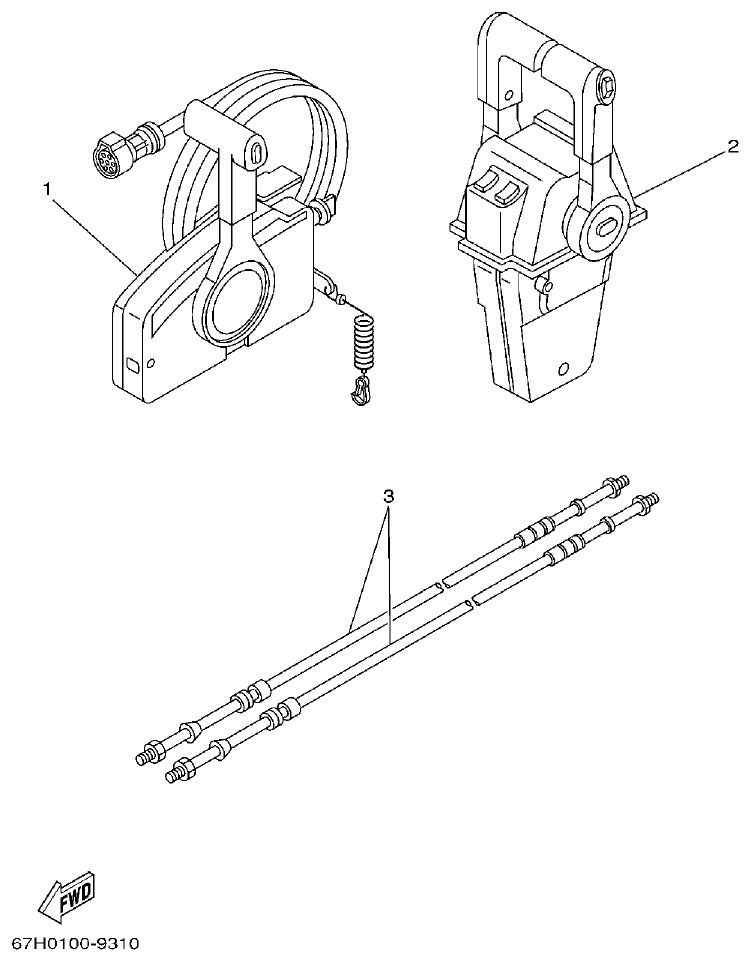 1

2

3

FWD

67H0100-9310