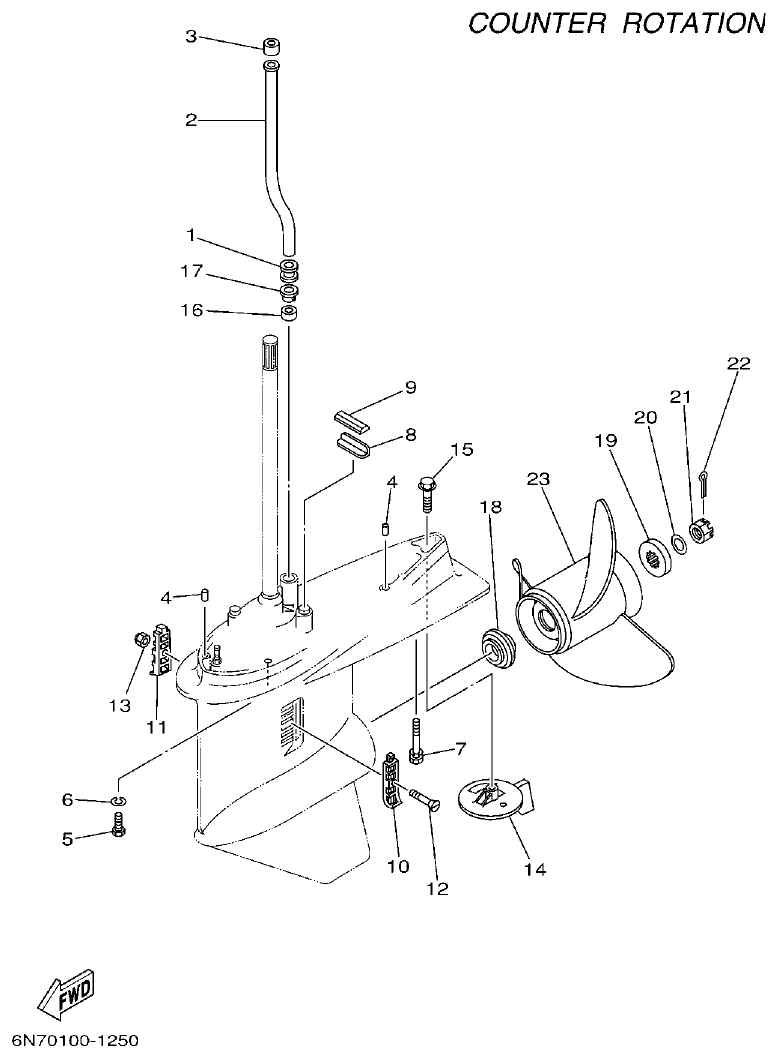 COUNTER ROTATION

3
2
1
17
16
9
8
15
4
22
21
20
19
23
18
4
13
11
7
6
5
10
12
14

FWD

6N70100-1250