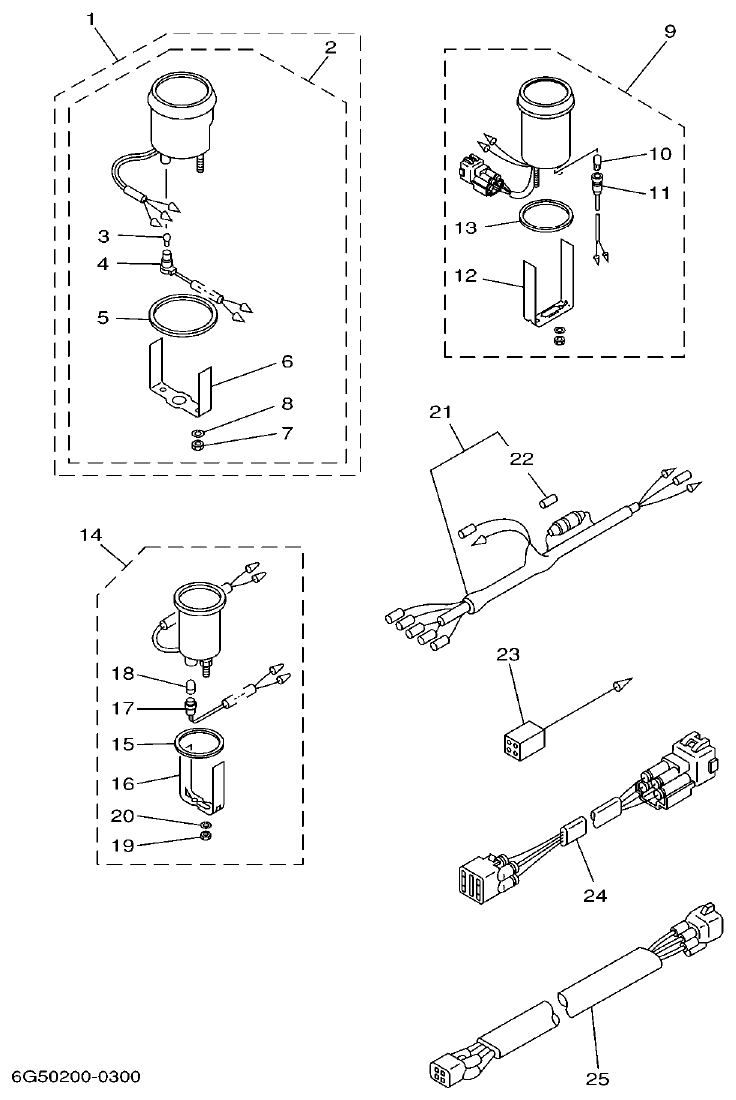 1
2
3
4
5
6
8
7
9
10
11
13
12
21
22
14
18
17
15
16
20
19
23
24
25
6G50200-0300