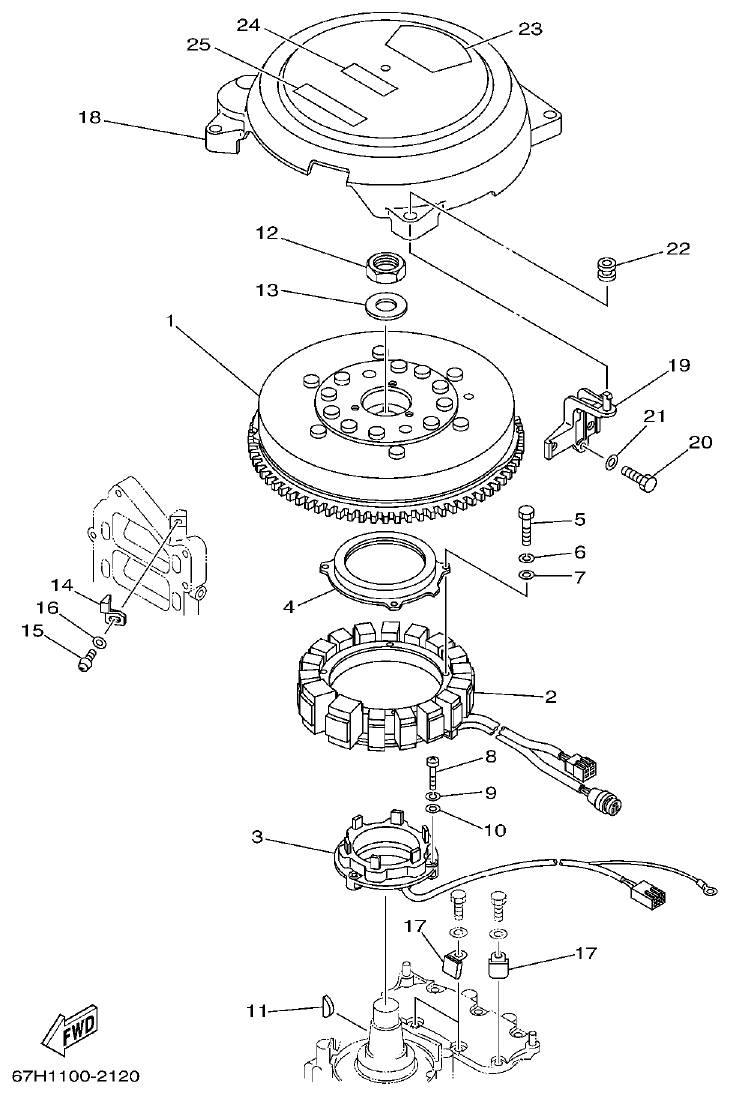 24
23
25
18
12
22
13
1
19
21
20
5
6
7
14
16
15
4
2
8
9
10
3
17
17
11
FWD
67H1100-2120