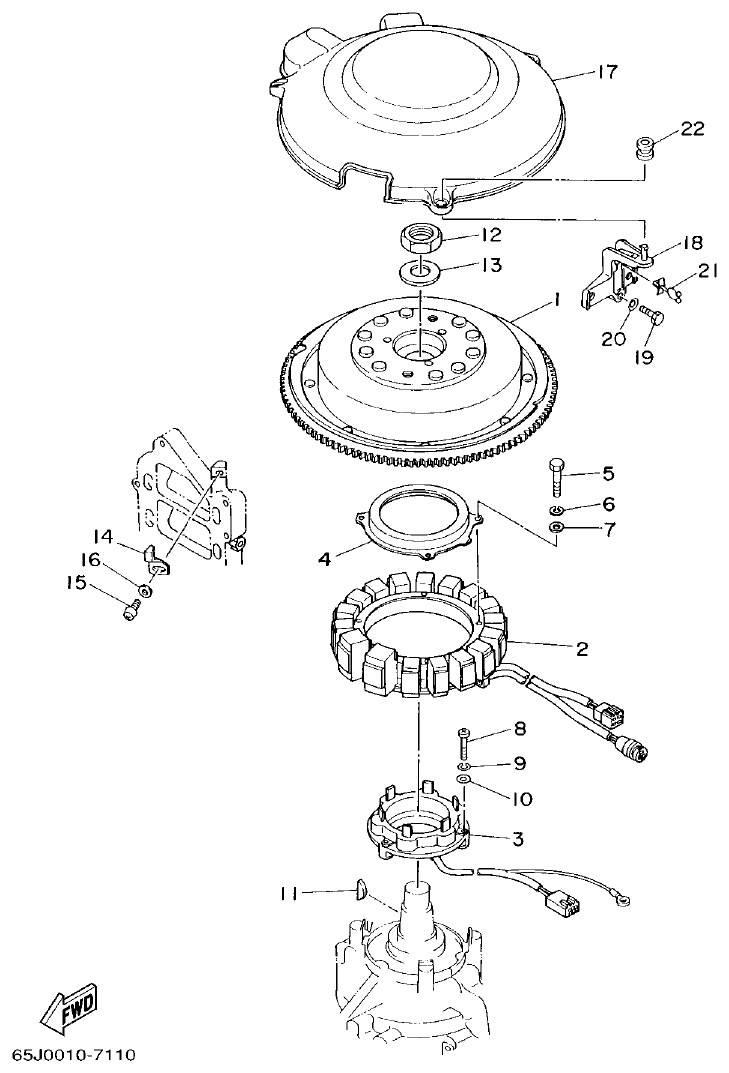 17
22
12
13
18
21
1
20
19
5
6
7
4
14
16
15
2
8
9
10
3
11
FWD
65J0010-7110