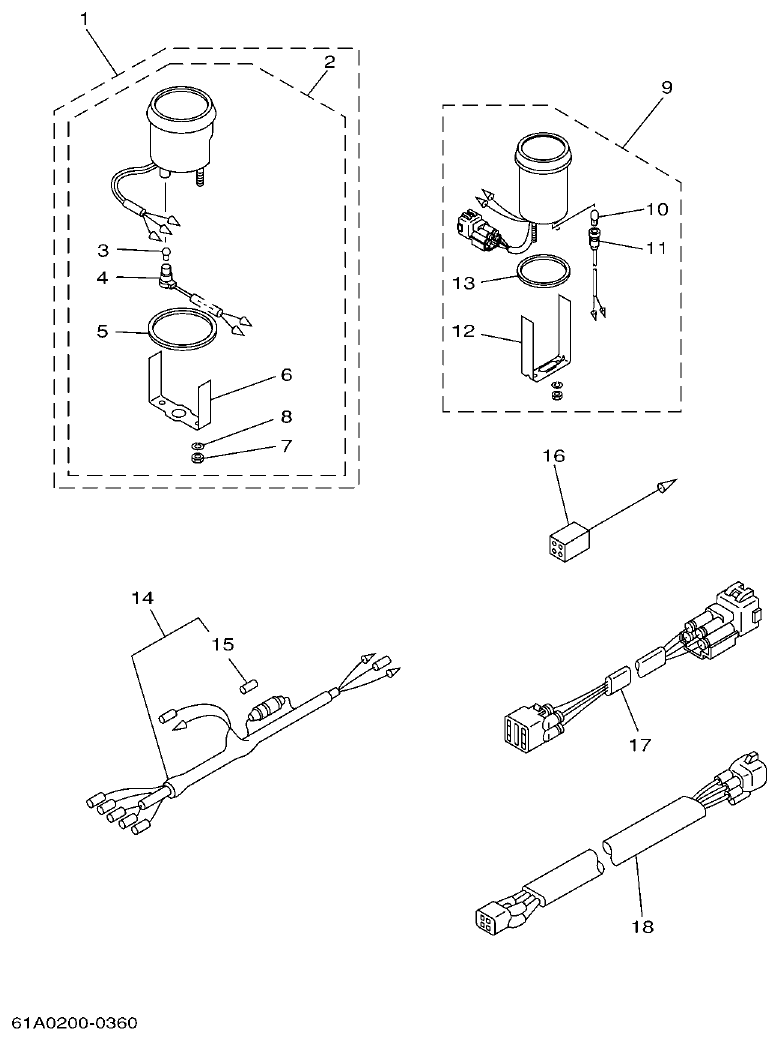 1
2
3
4
5
6
8
7
9
10
11
13
12
16
14
15
17
18
61A0200-0360