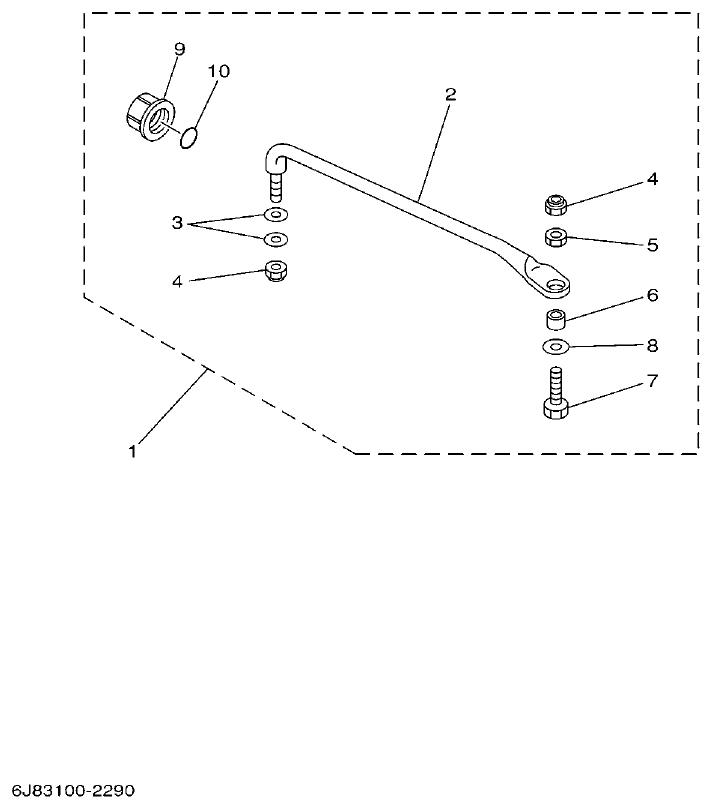 9
10
2
4
3
5
4
6
8
7
1
6J83100-2290