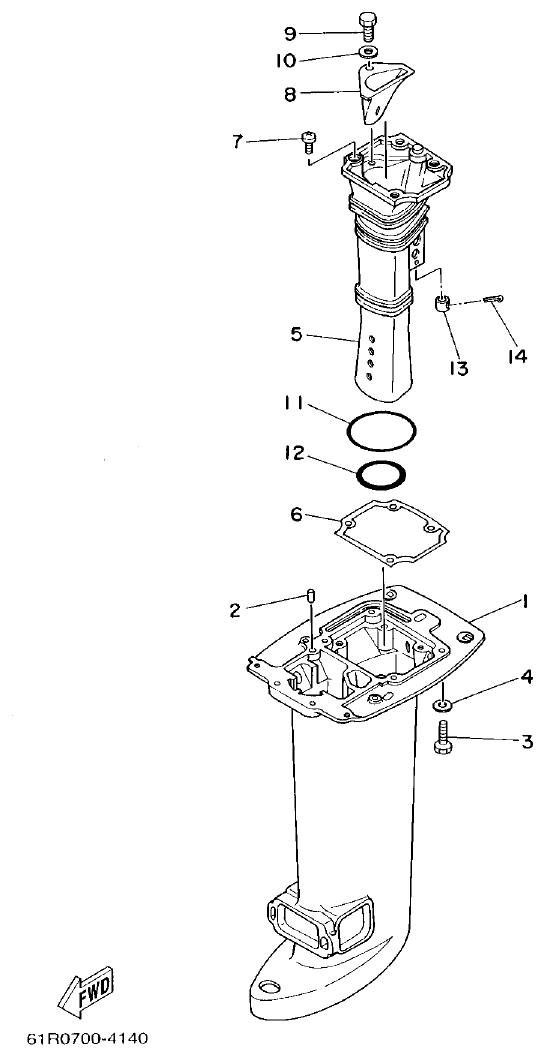 9
10
8
7
5
13
14
11
12
6
2
1
4
3
FWD
61R0700-4140