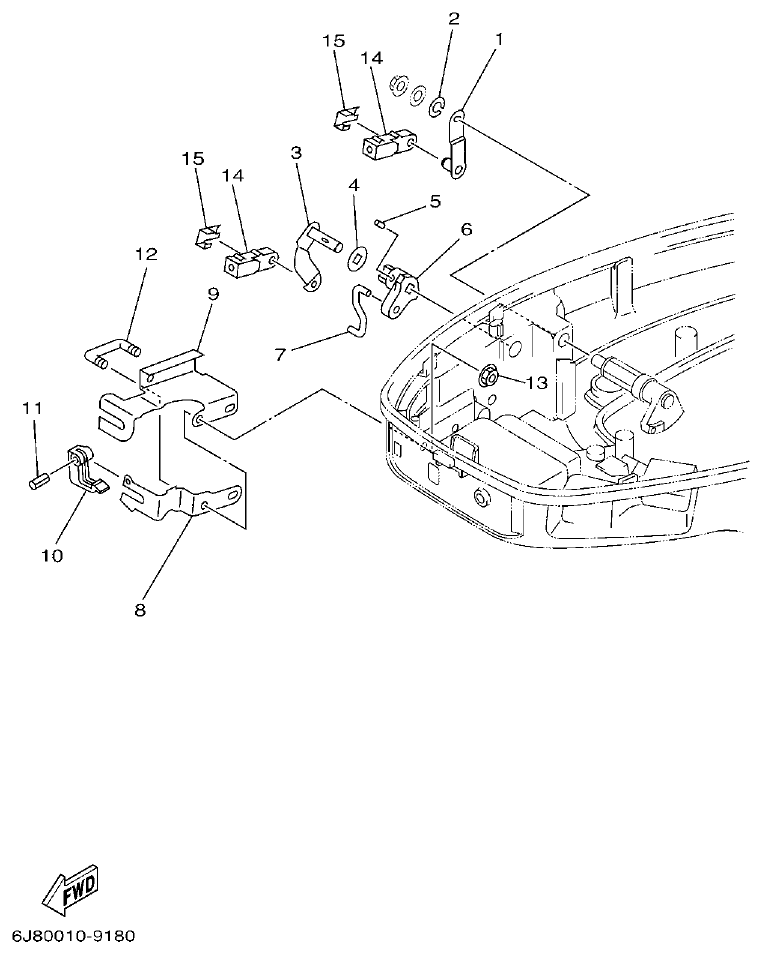 15
14
2
1
15
14
3
4
5
6
12
9
7
13
11
10
8
FWD
6J80010-9180