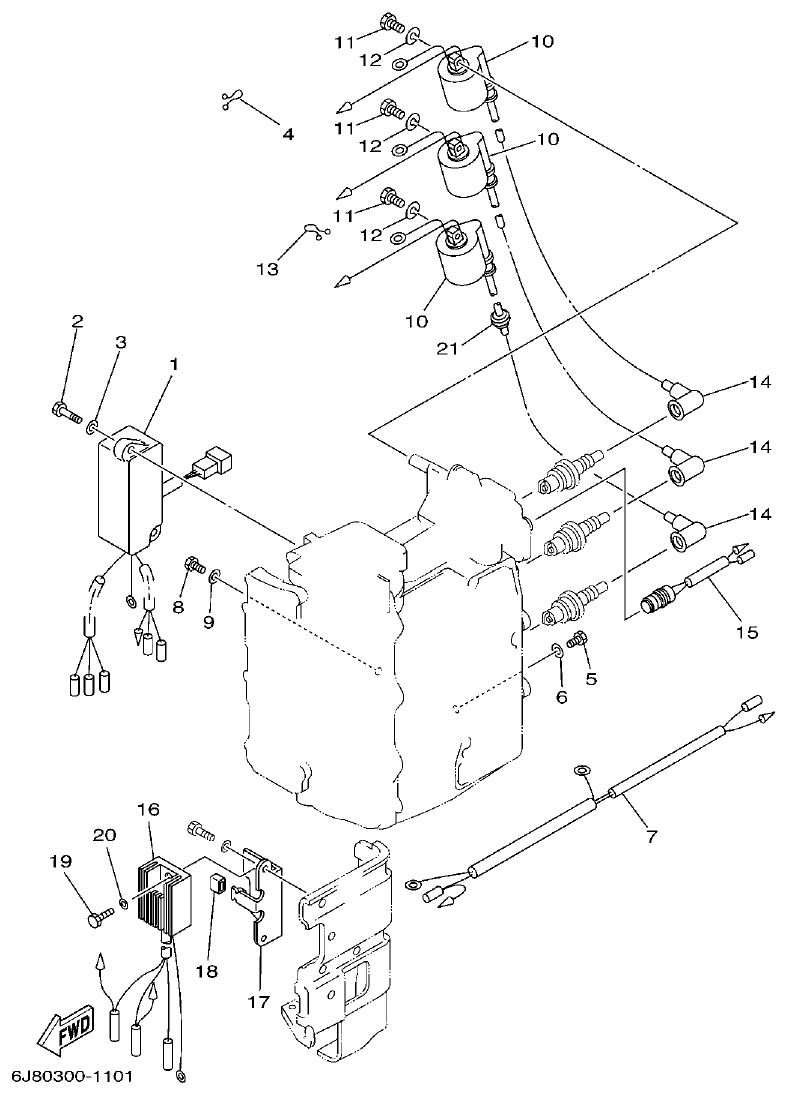 11
12
10
4
11
12
10
11
12
13
10
21
2
3
1
14
14
14
8
9
15
6
5
7
16
20
19
18
17
FWD
6J80300-1101