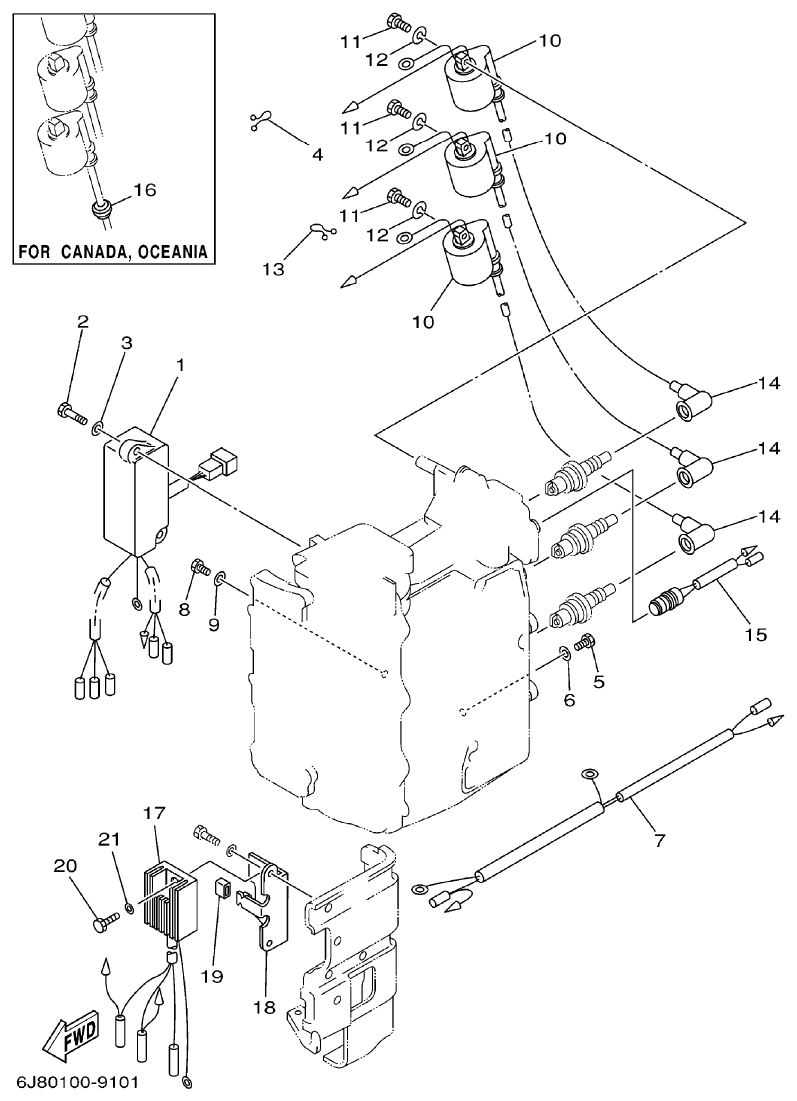 16
FOR CANADA, OCEANIA
11
12
10
4
11
12
10
11
12
13
10
2
3
1
14
14
14
8
9
15
6
5
7
17
21
20
19
18
FWD
6J80100-9101