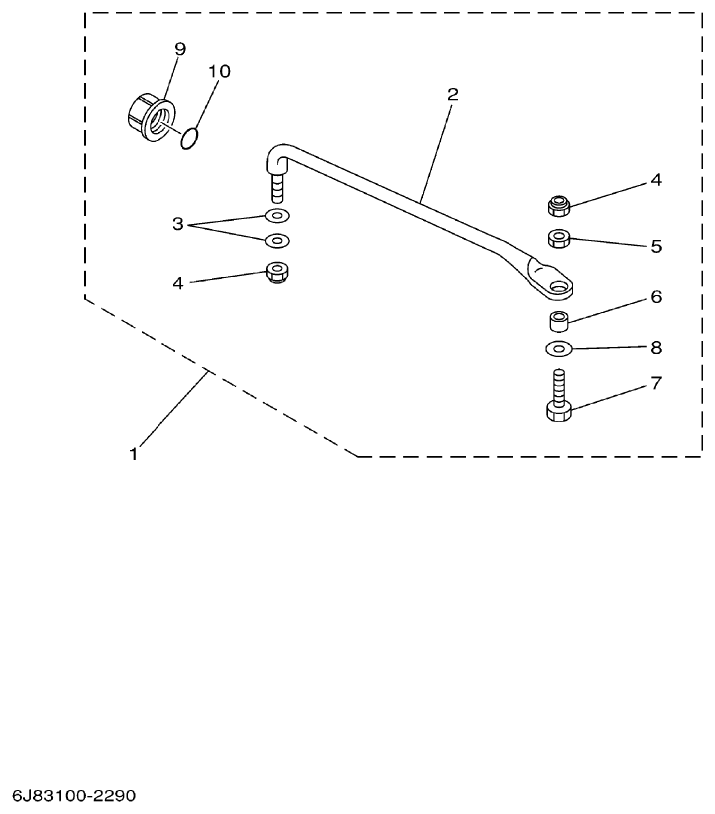 9
10
2
4
3
5
4
6
8
7
1

6J83100-2290