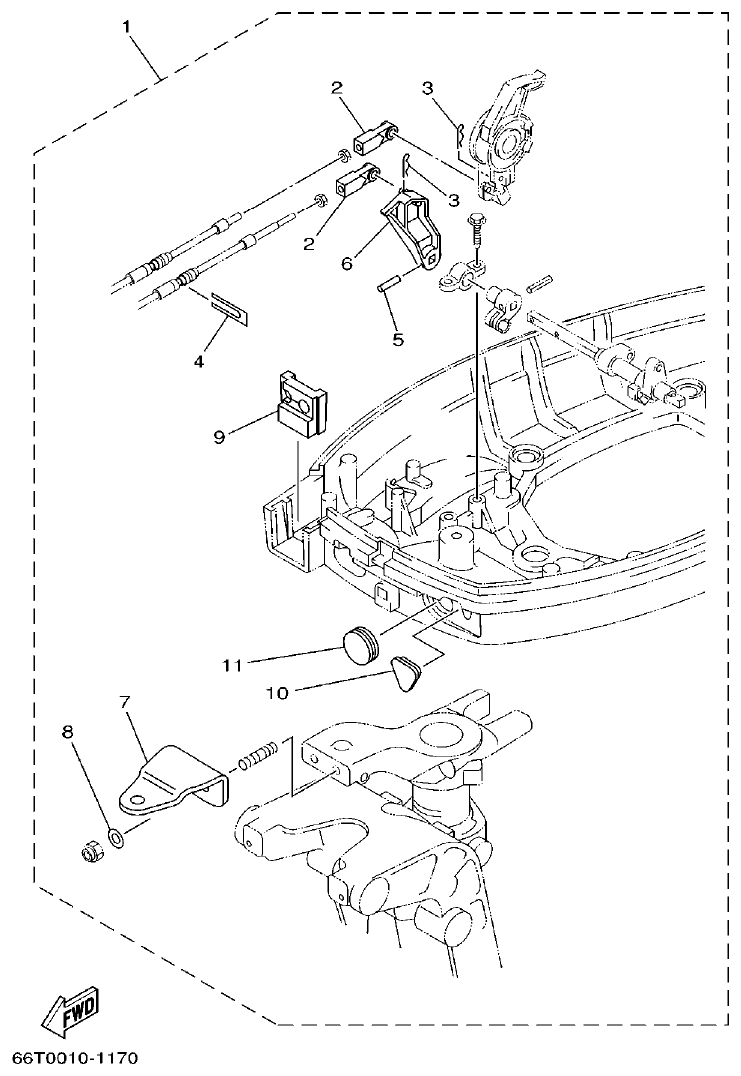 1
2
3
2
3
6
5
4
9
11
10
7
8
FWD
66T0010-1170