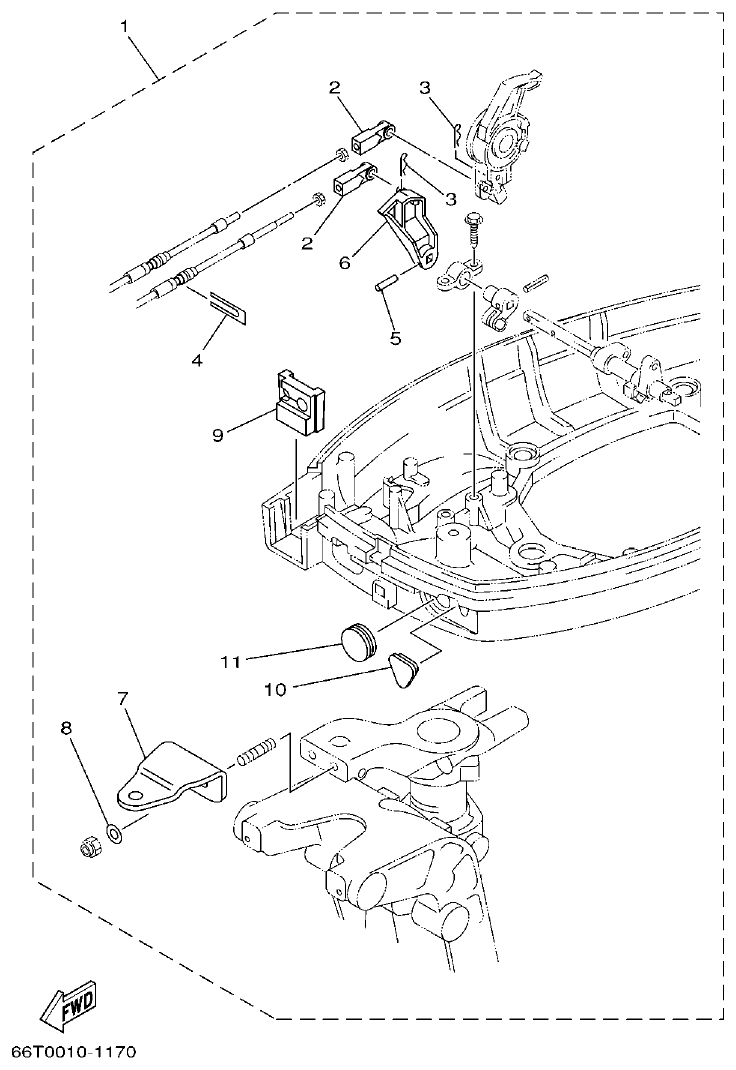 1
2
3
3
2
6
5
4
9
11
10
7
8
FWD
66T0010-1170