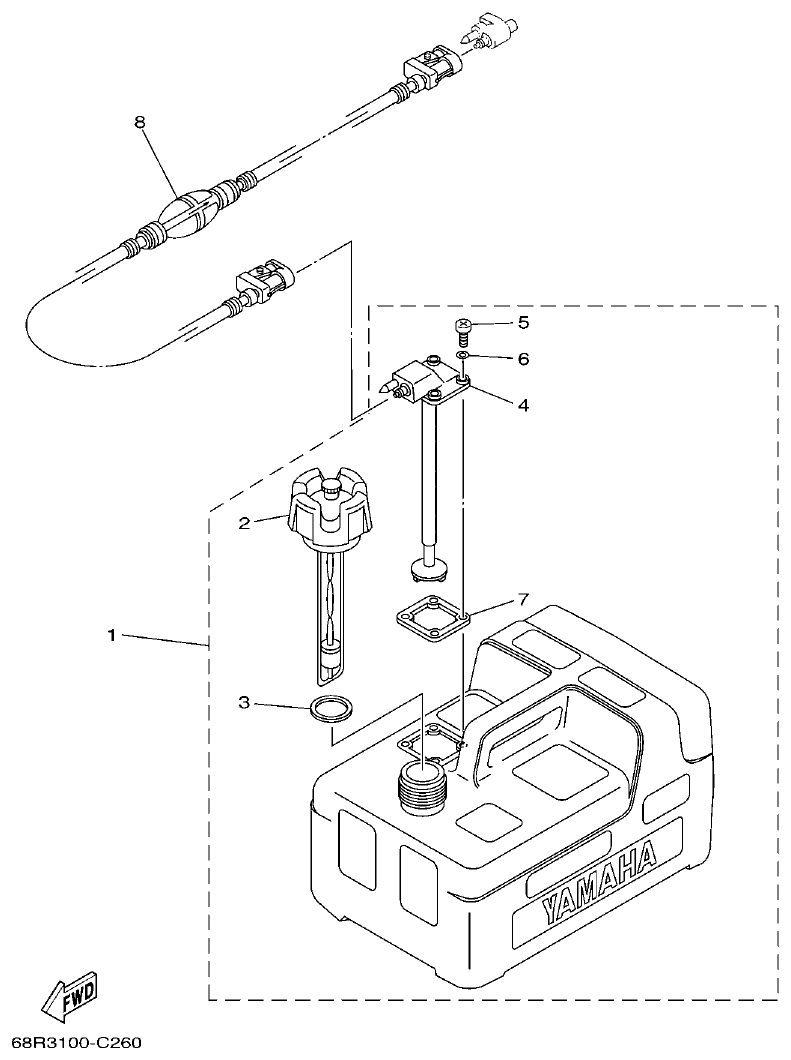 8
5
6
4
2
7
1
3
YAMAHA
FWD
68R3100-C260