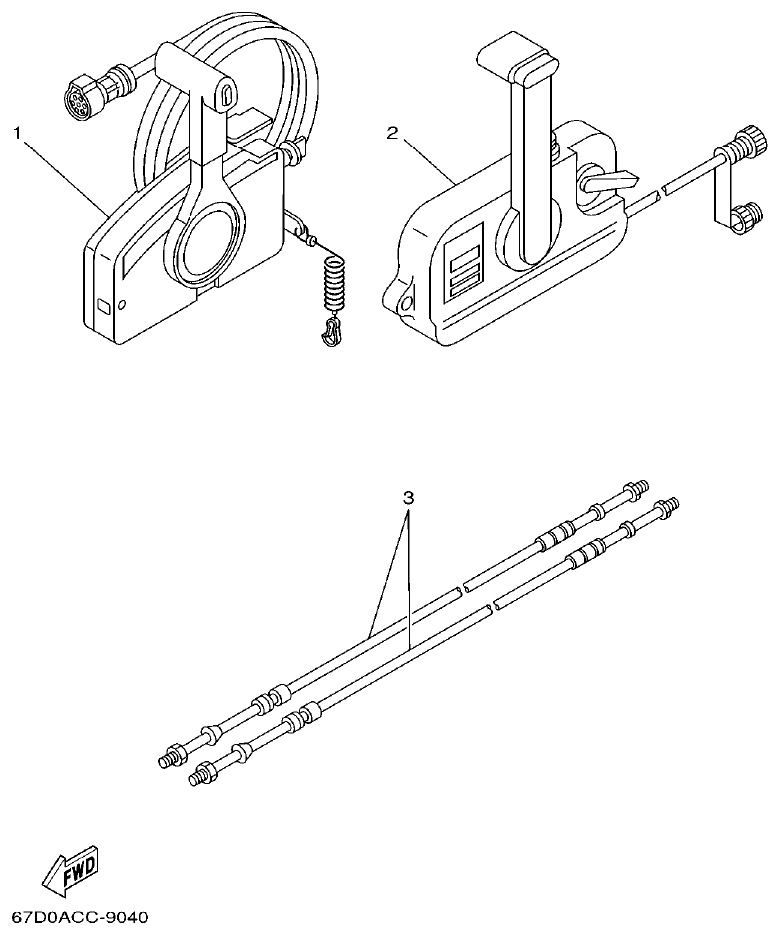 1

2

3

FWD

67D0ACC-9040