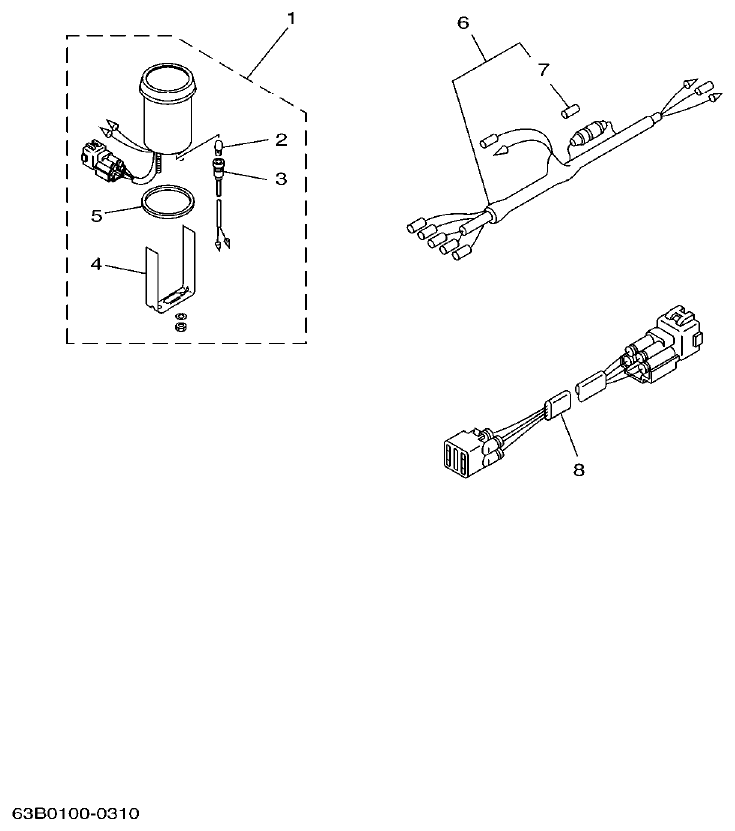 1
2
3
5
4
6
7
8
63B0100-0310