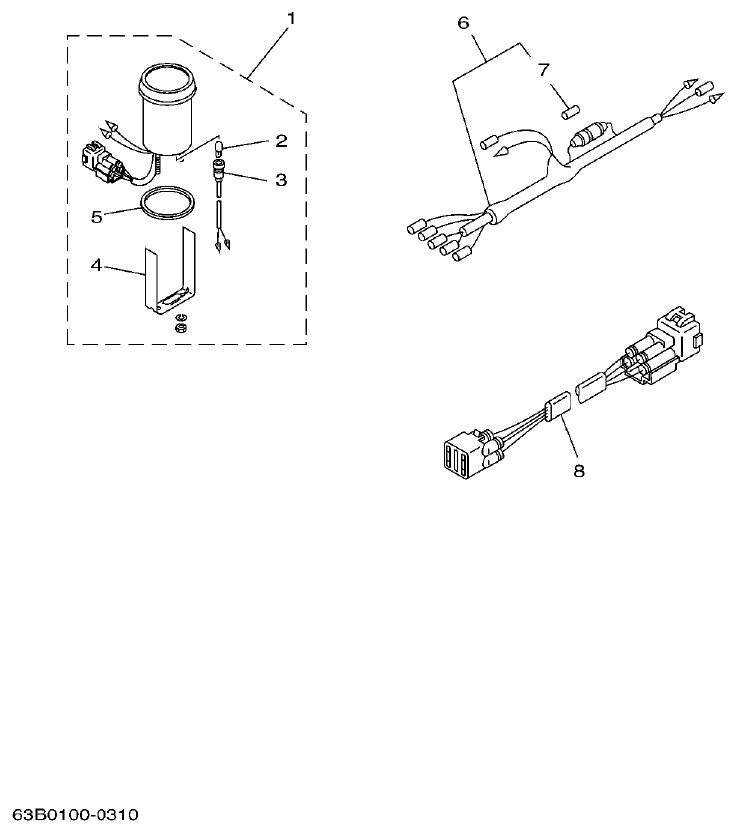 1
2
3
5
4
6
7
8
63B0100-0310