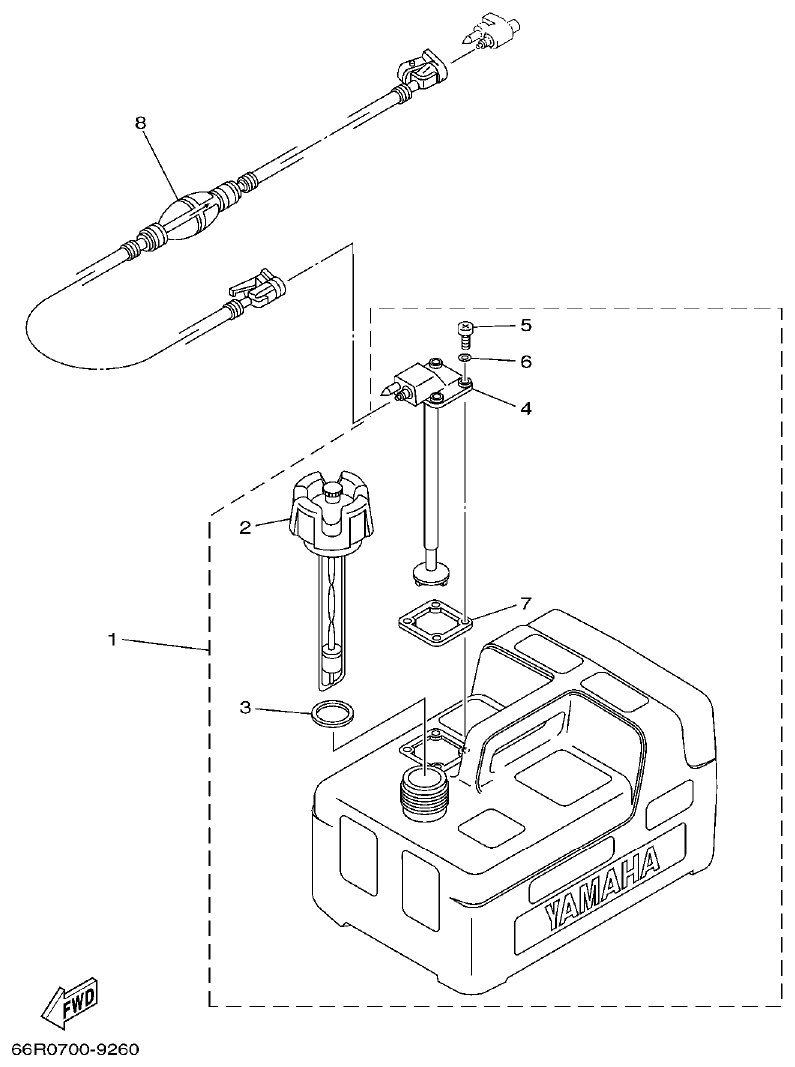 8
5
6
4
2
7
1
3
YAMAHA
FWD
66R0700-9260