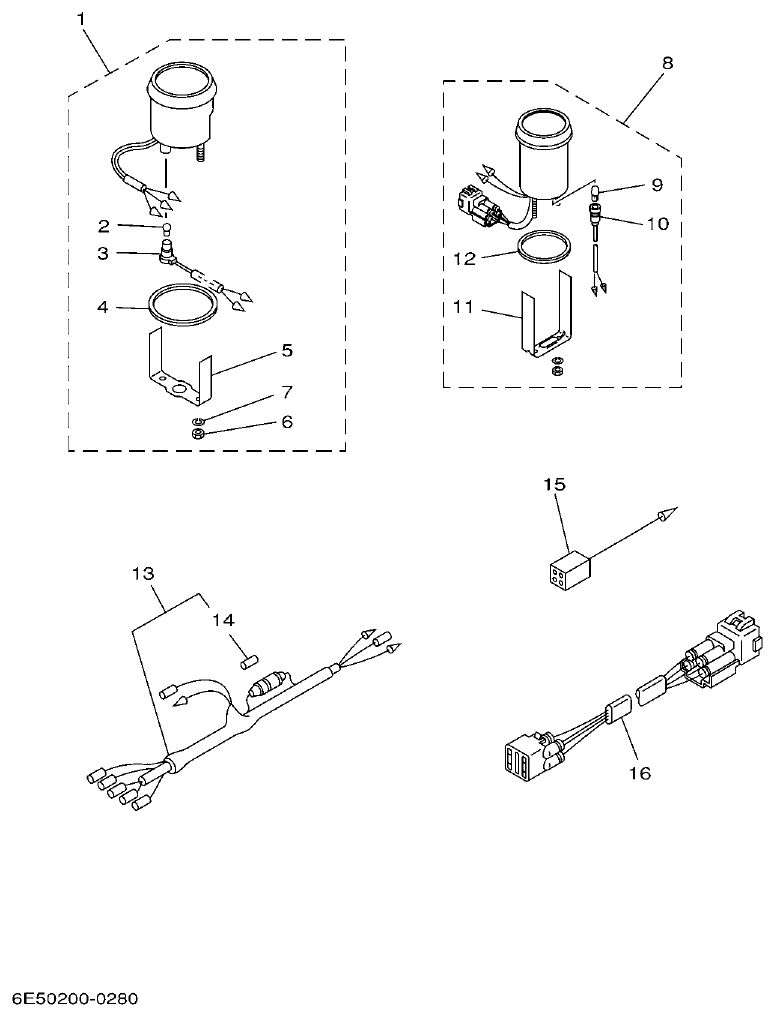 1
2
3
4
5
7
6
8
9
10
12
11
15
13
14
16
6E50200-0280