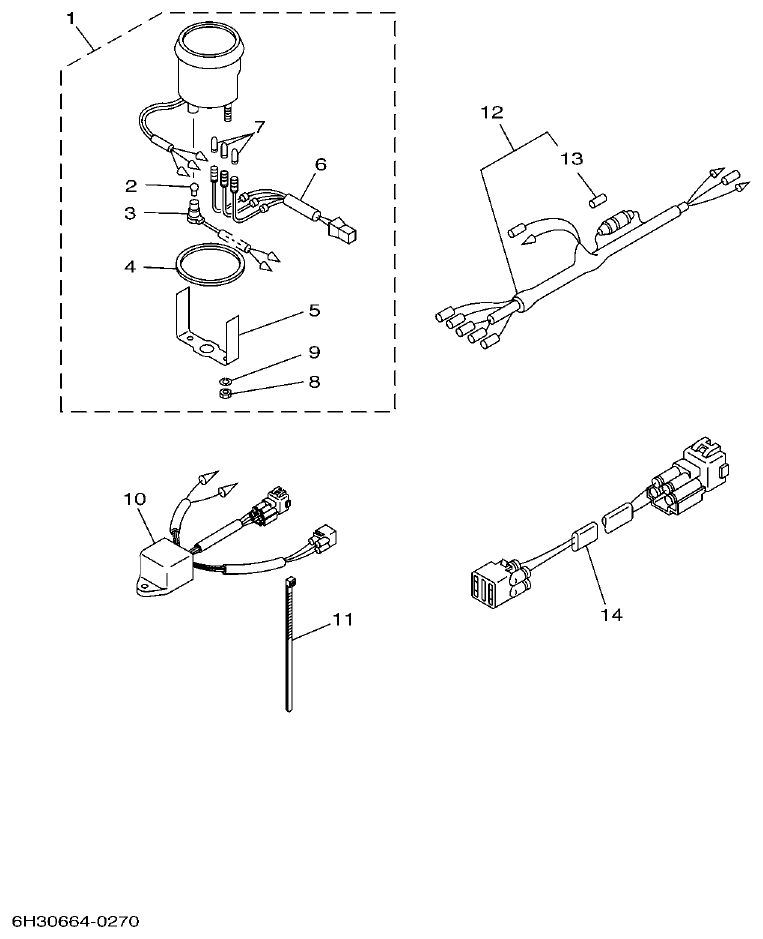 1
7
6
2
3
4
5
9
8
12
13
10
11
14
6H30664-0270