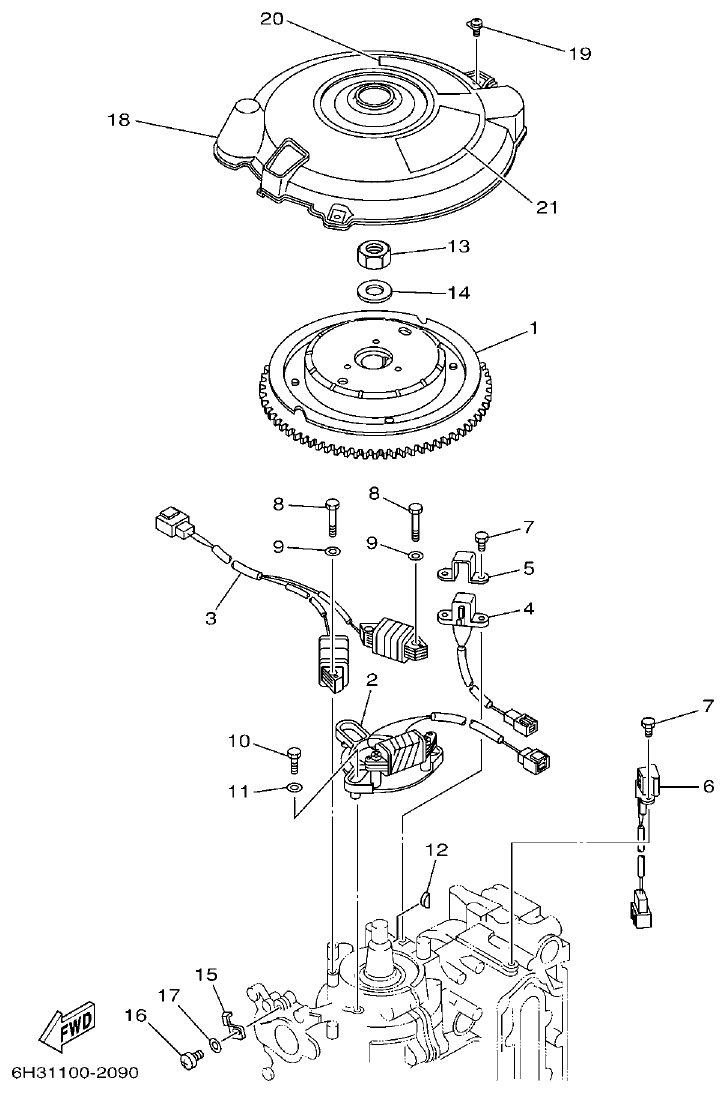 20
19
18
21
13
14
1
8
8
7
9
9
5
3
4
2
7
10
6
11
12
15
17
16
FWD
6H31100-2090