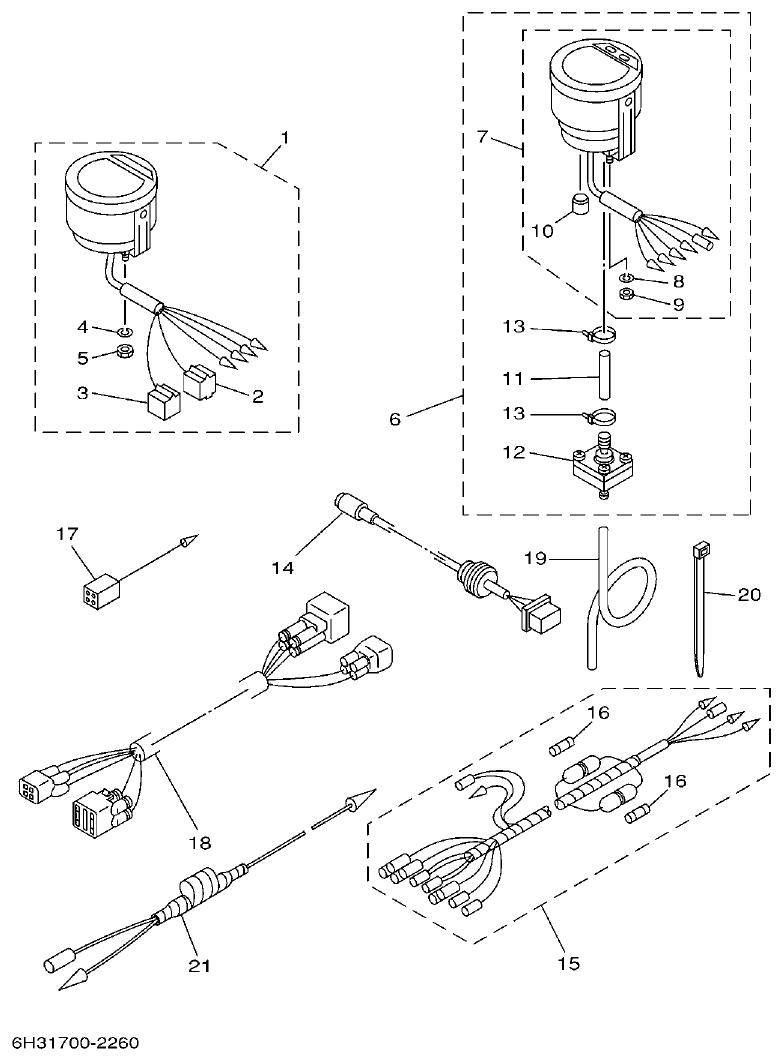 1
4
5
3
2
7
10
8
9
13
11
6
13
12
17
14
19
20
16
16
18
21
15
6H31700-2260