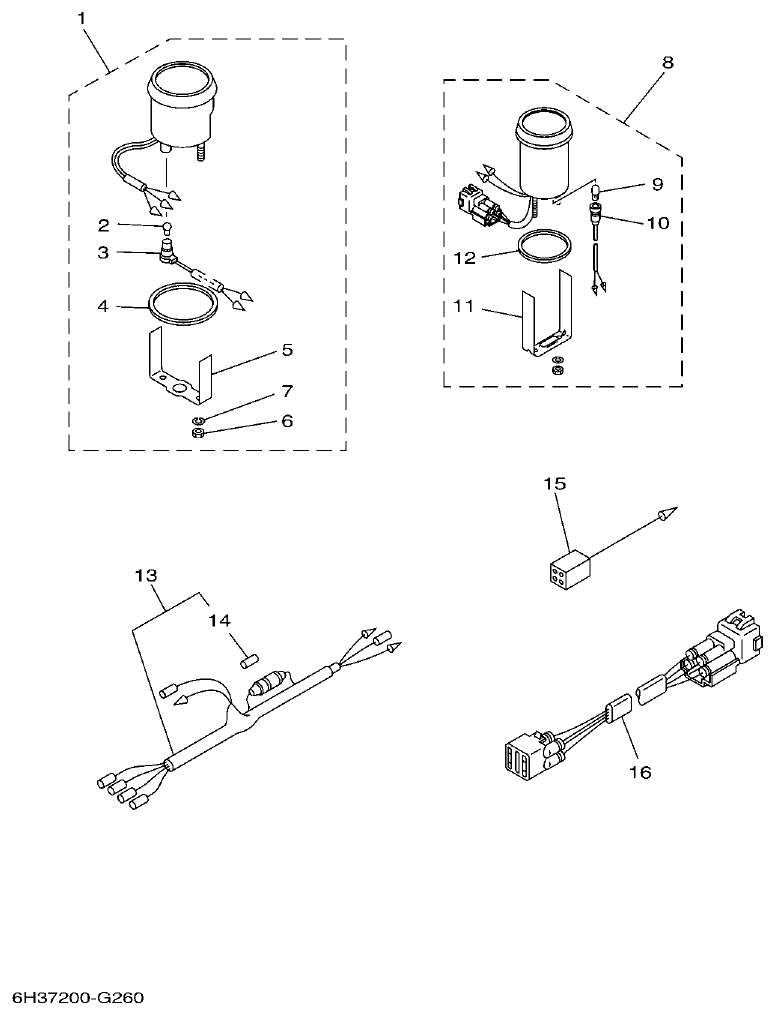 1
2
3
4
5
7
6
8
9
10
12
11
15
13
14
16
6H37200-G260