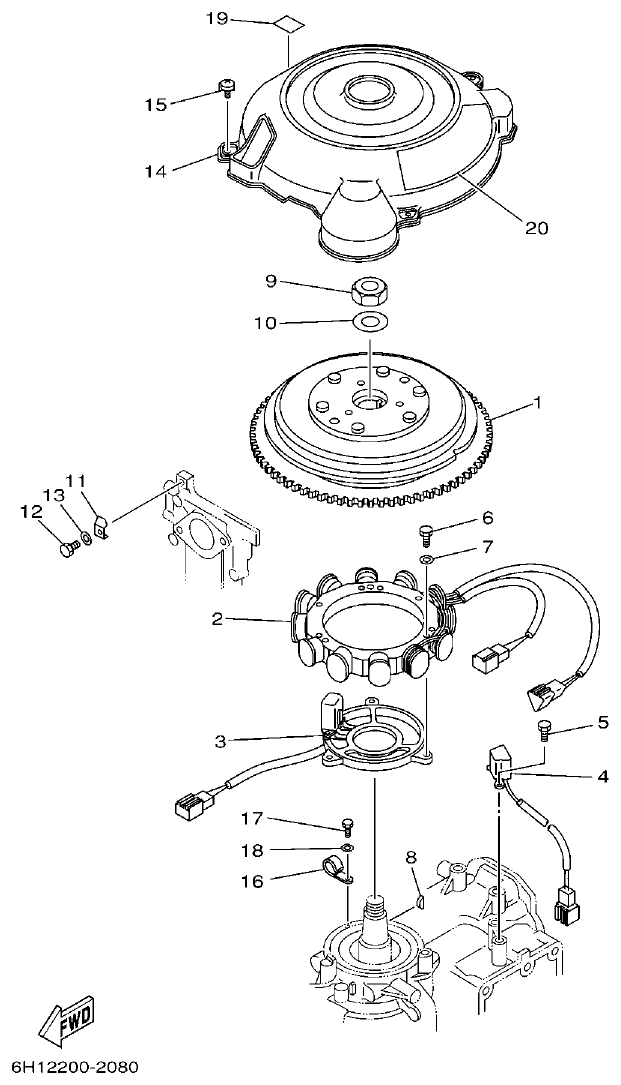 19
15
14
20
9
10
1
11
13
12
6
7
2
5
3
4
17
18
16
8
FWD
6H12200-2080