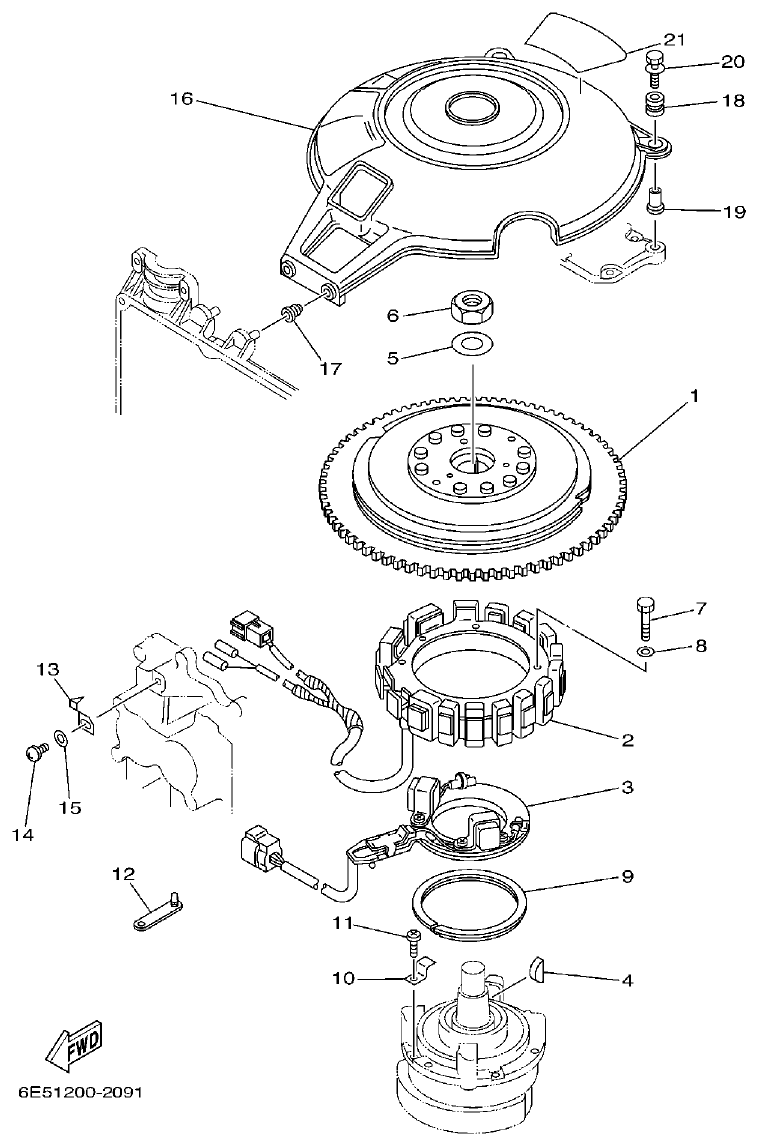 21
20
16
18
19
6
5
17
1
7
8
13
2
15
14
3
12
9
11
10
4
FWD
6E51200-2091