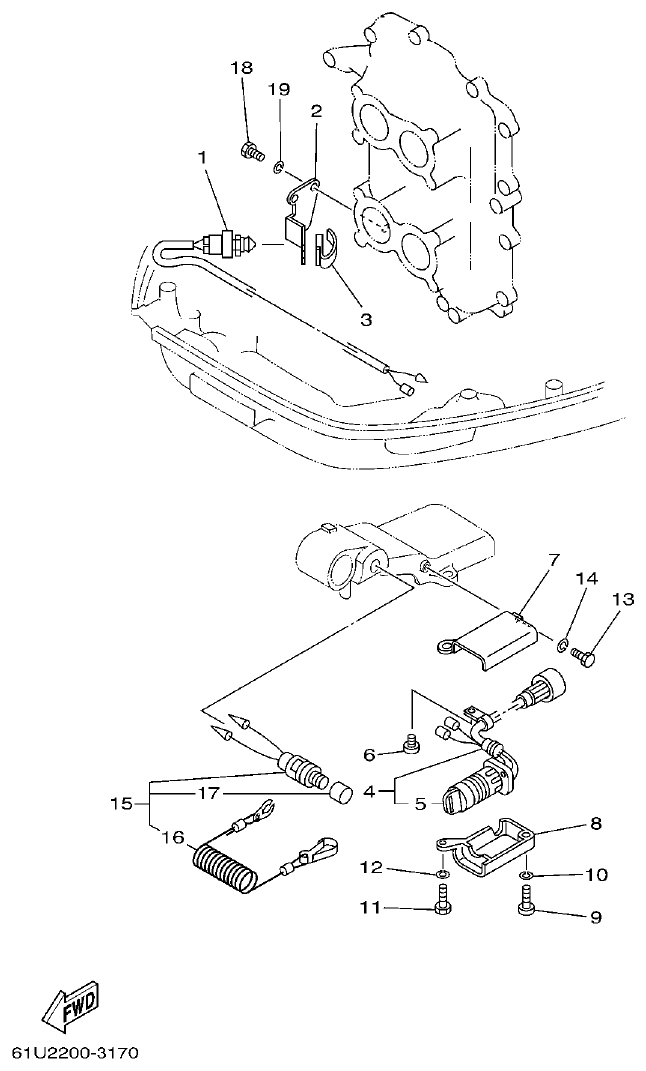 18
19
2
1
3
7
14
13
6
4
5
15
17
16
8
12
10
11
9
FWD
61U2200-3170