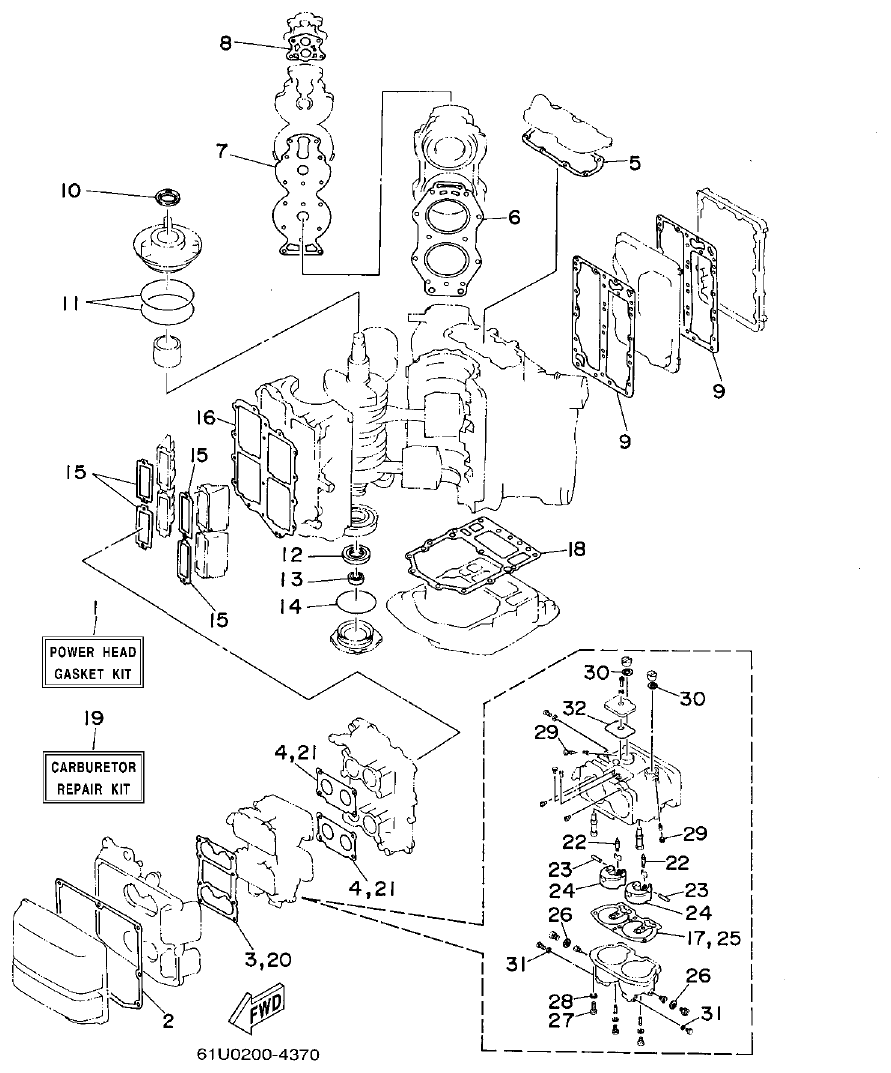 8
7
10
11
5
6
9
9
16
15
15
15
12
13
14
18
1
POWER HEAD GASKET KIT
19
CARBURETOR REPAIR KIT
4,21
4,21
3,20
2
FWD
30
30
32
29
29
22
22
23
23
24
24
26
17, 25
31
26
28
27
31
61U0200-4370