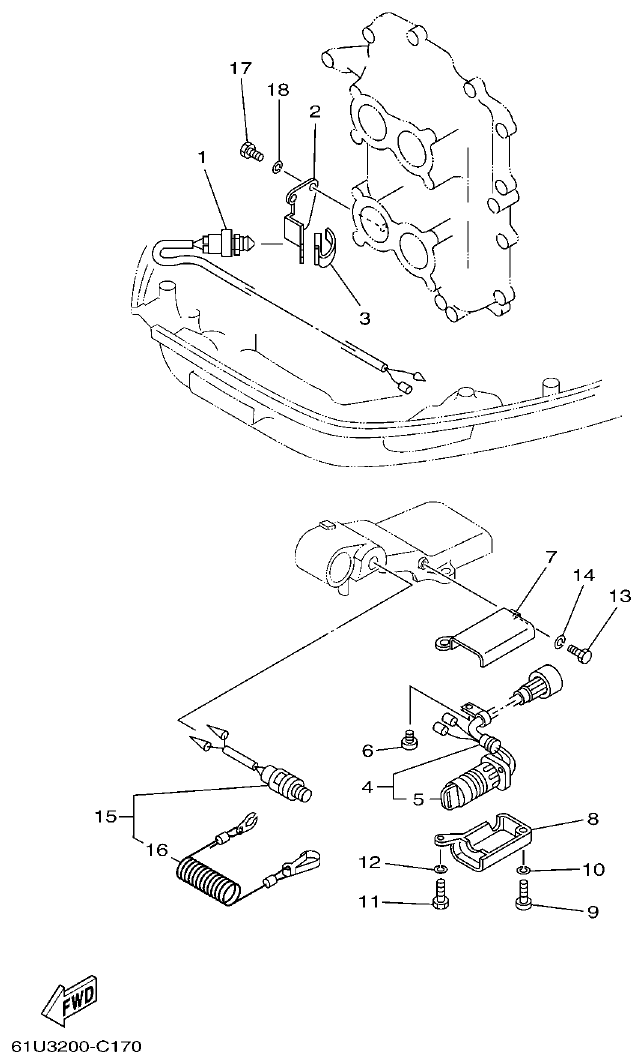 17
18
2
1
3
7
14
13
6
4
5
15
16
8
12
10
11
9
FWD
61U3200-C170