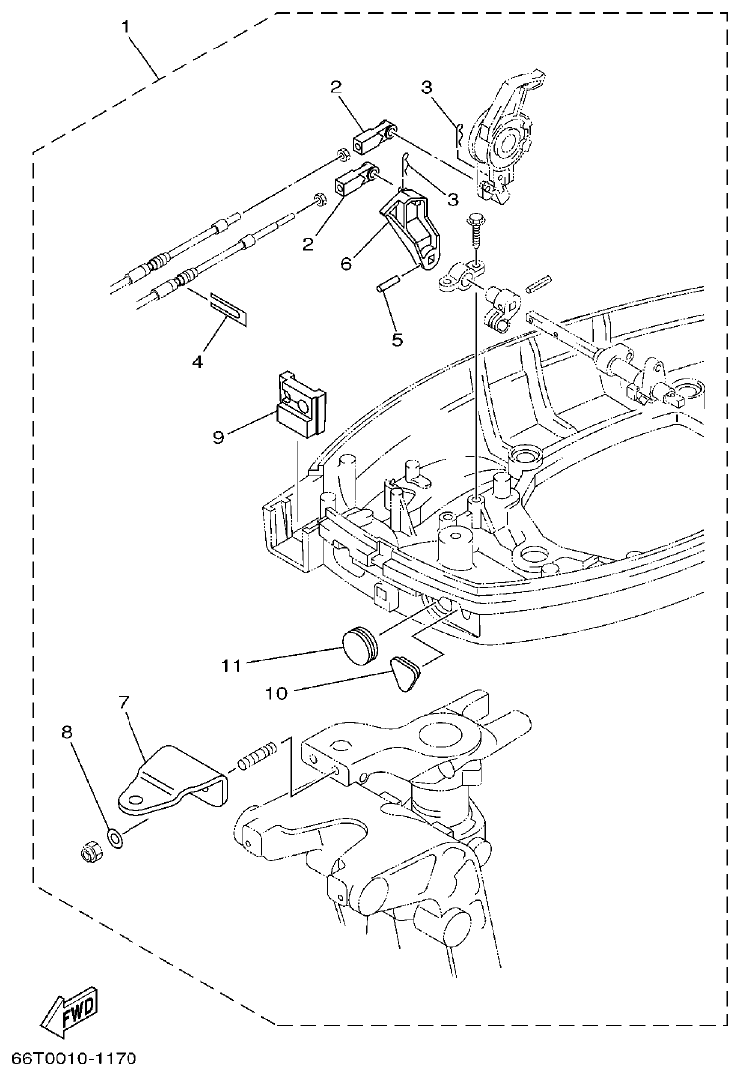 1
2
3
3
2
6
5
4
9
11
10
7
8
FWD
66T0010-1170