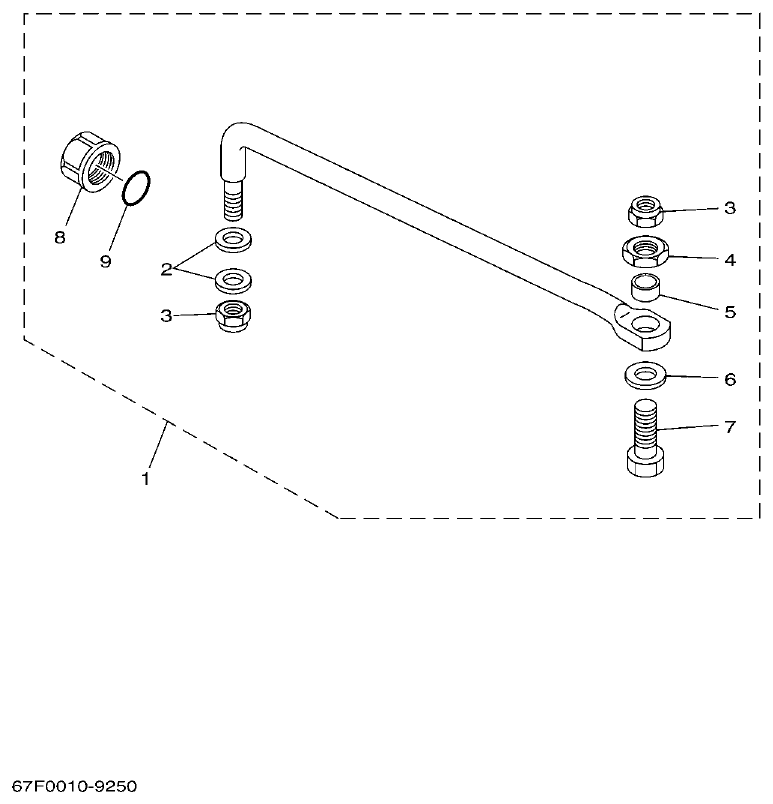 8
9
2
3
3
4
5
6
7
1

67F0010-9250