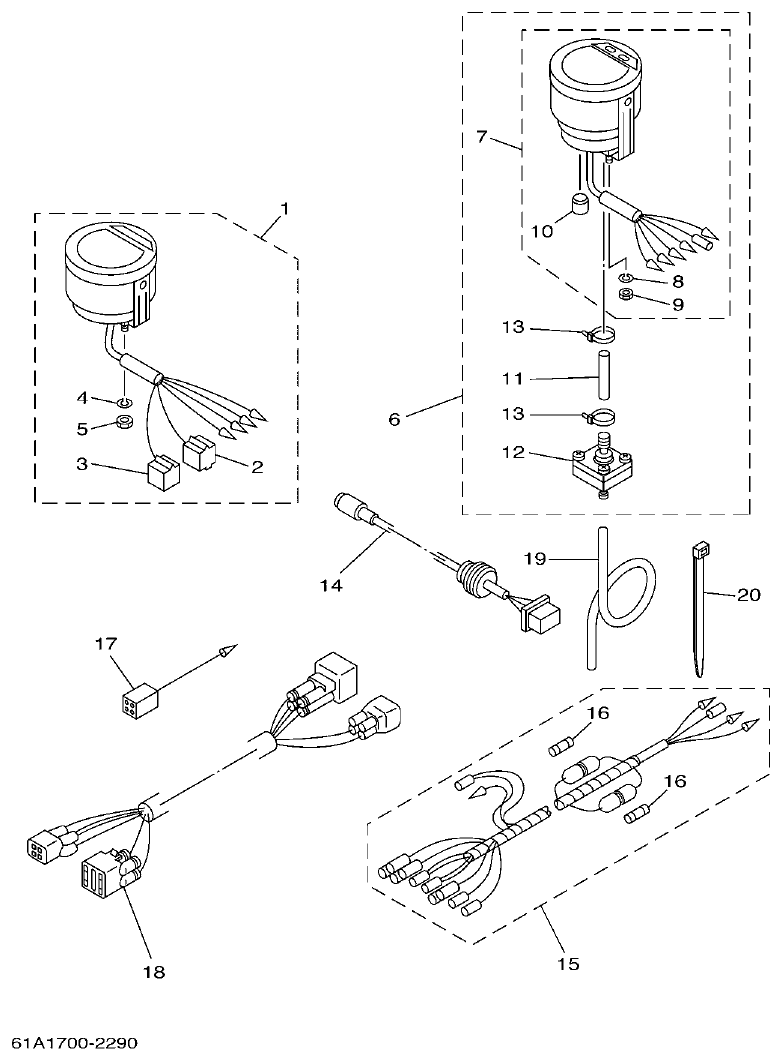 1
4
5
3
2
7
10
8
9
13
11
6
13
12
14
19
20
17
16
16
18
15
61A1700-2290