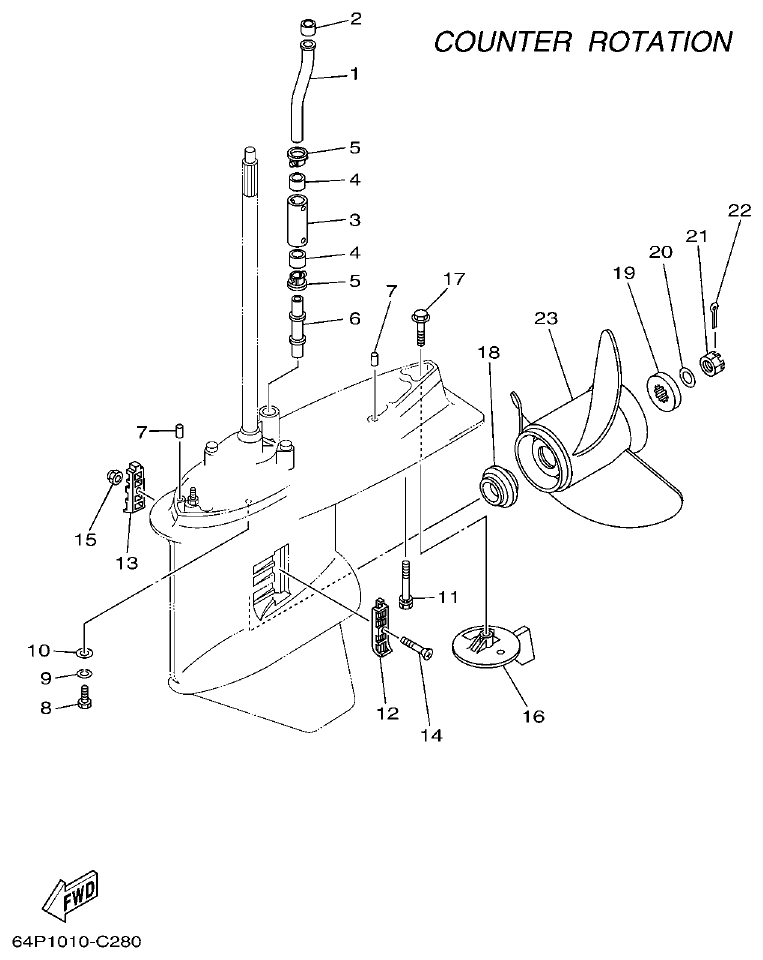 COUNTER ROTATION

2
1
5
4
3
4
5
6
7
17
22
21
20
19
23
18
7
15
13
11
10
9
8
12
14
16

FWD

64P1010-C280