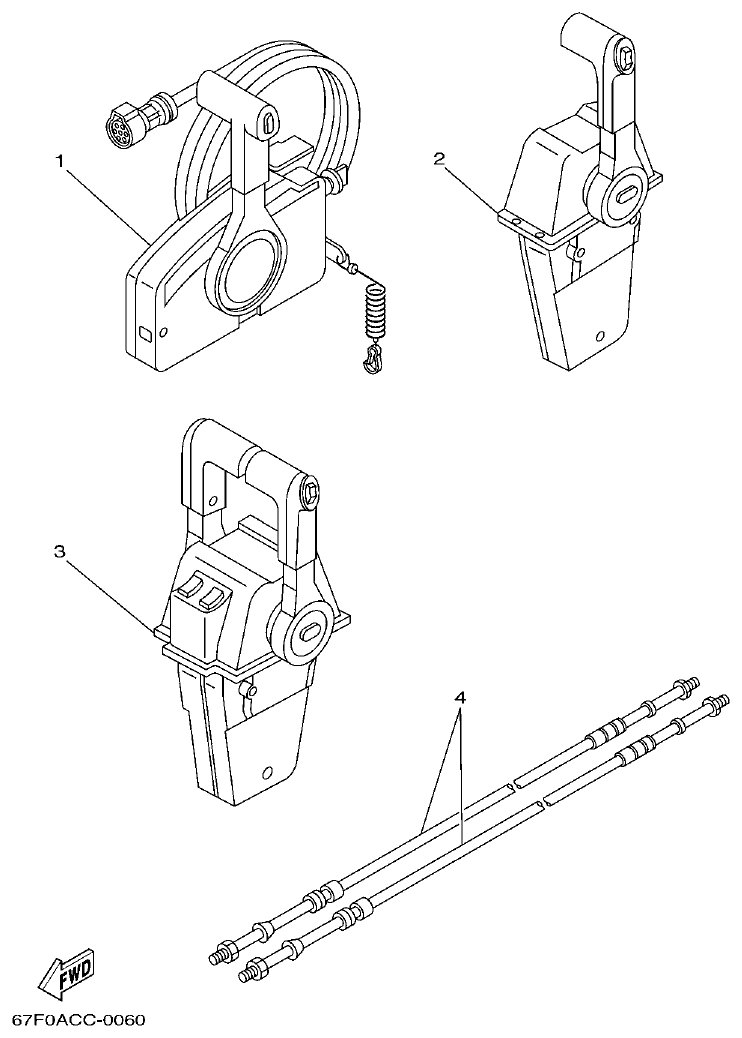 1

2

3

4

FWD

67F0ACC-0060