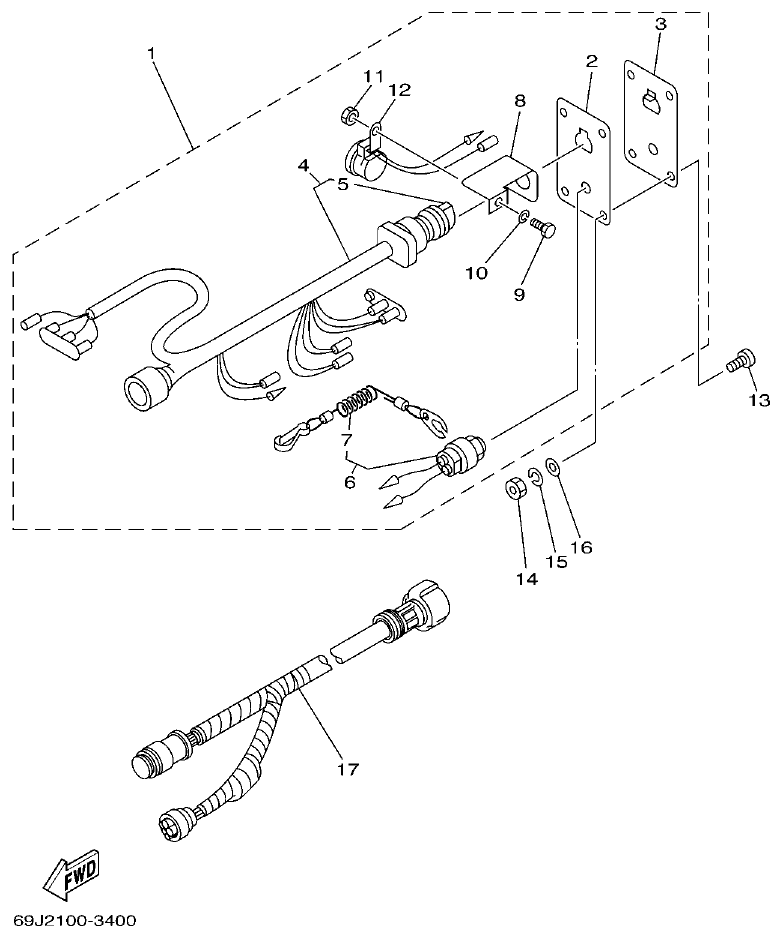 1
3
2
11
12
8
4
5
10
9
13
7
6
14
15
16
17
FWD
69J2100-3400