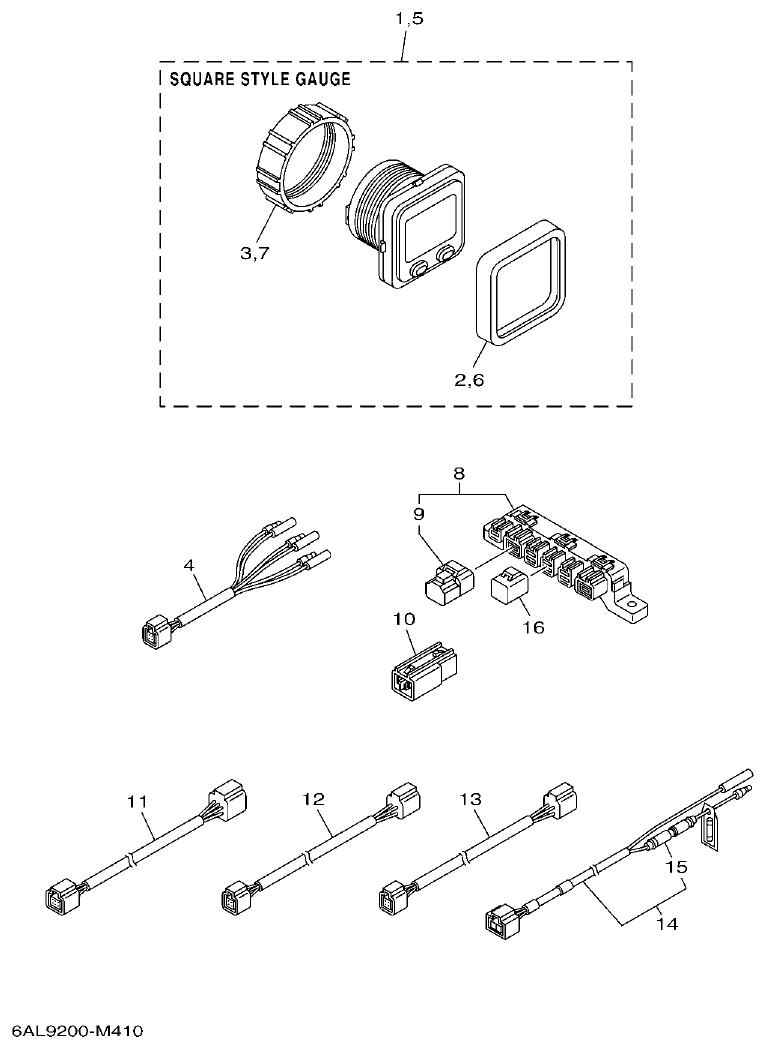 1,5

SQUARE STYLE GAUGE

3,7

2,6

8

9

4

16

10

11

12

13

15

14

6AL9200-M410