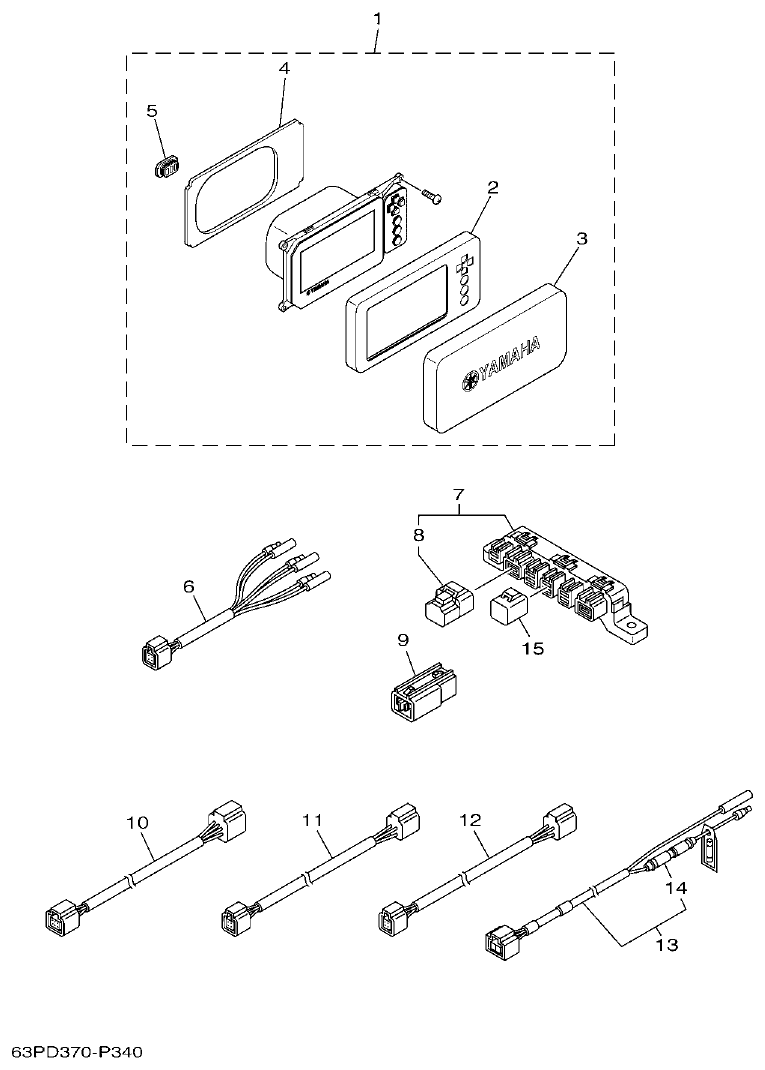 1
4
5
2
3
YAMAHA
YAMAHA
7
8
6
15
9
10
11
12
14
13
63PD370-P340