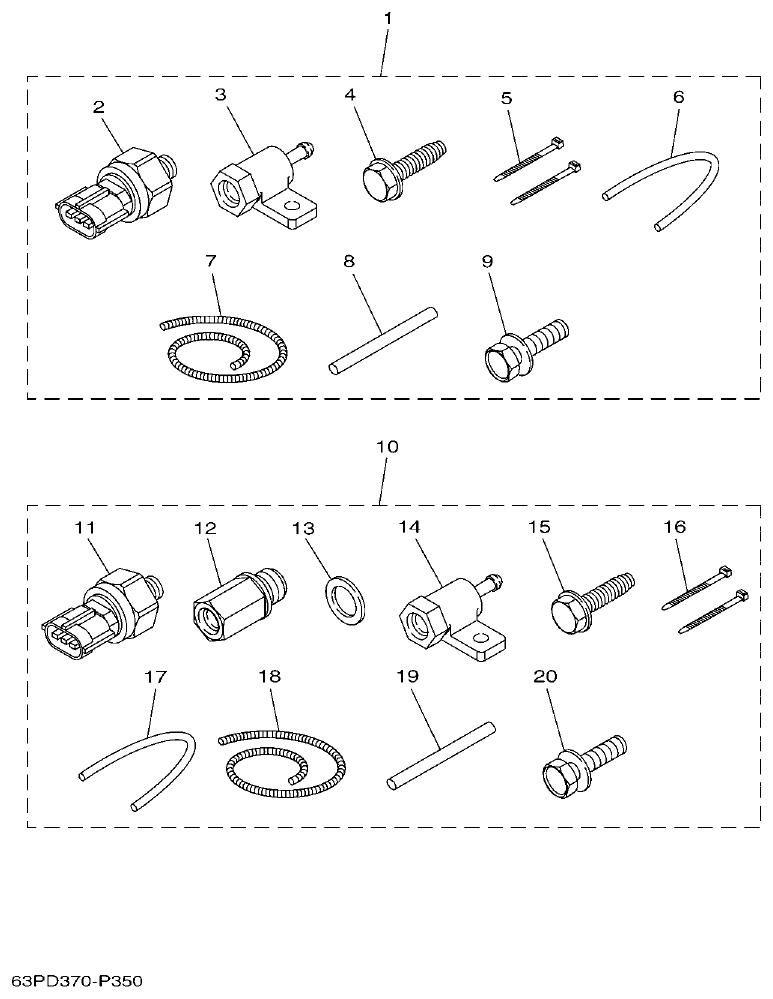 1
2
3
4
5
6
7
8
9
10
11
12
13
14
15
16
17
18
19
20
63PD370-P350