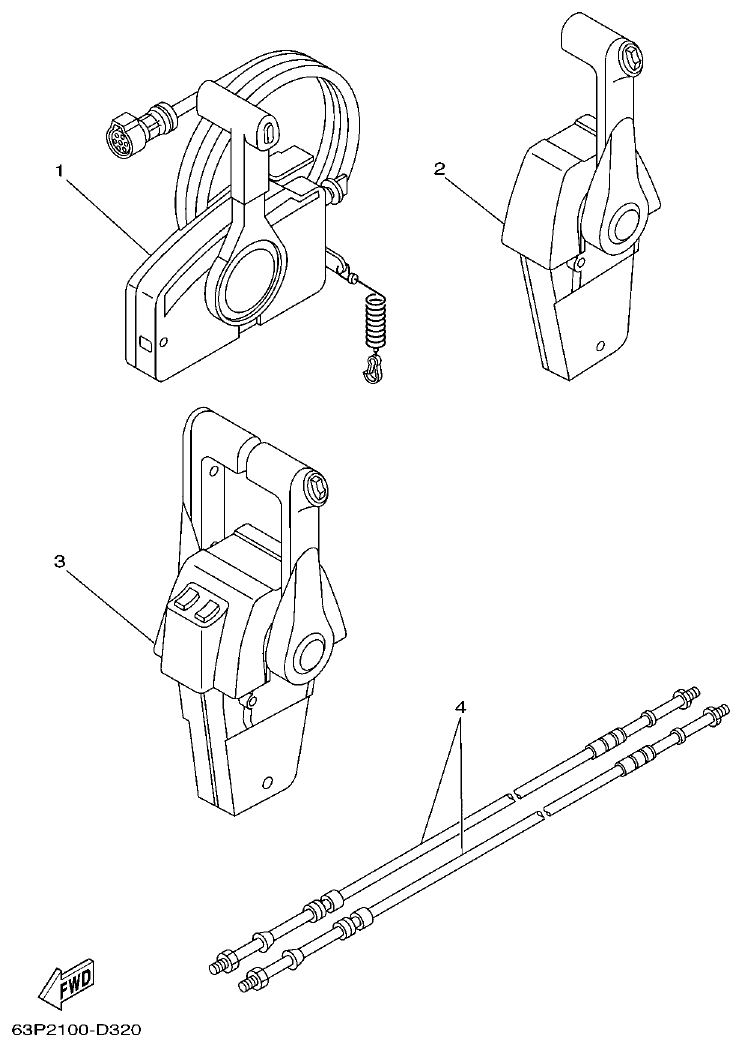 1

2

3

4

FWD

63P2100-D320