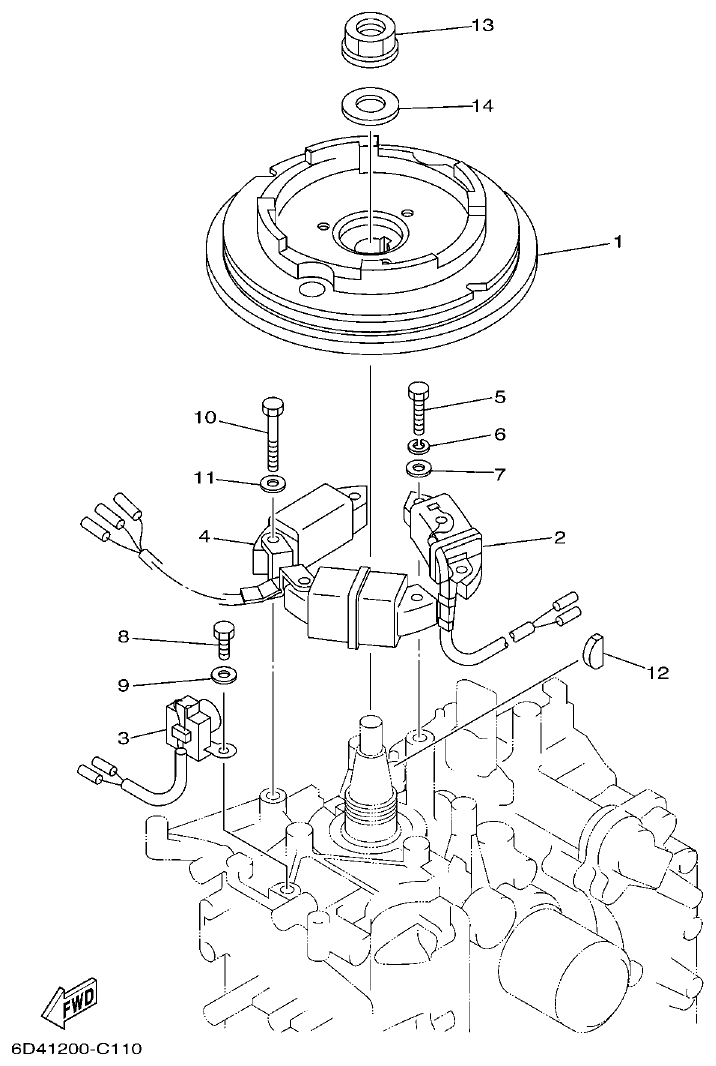 13
14
1
10
5
6
11
7
4
2
8
12
9
3
FWD
6D41200-C110