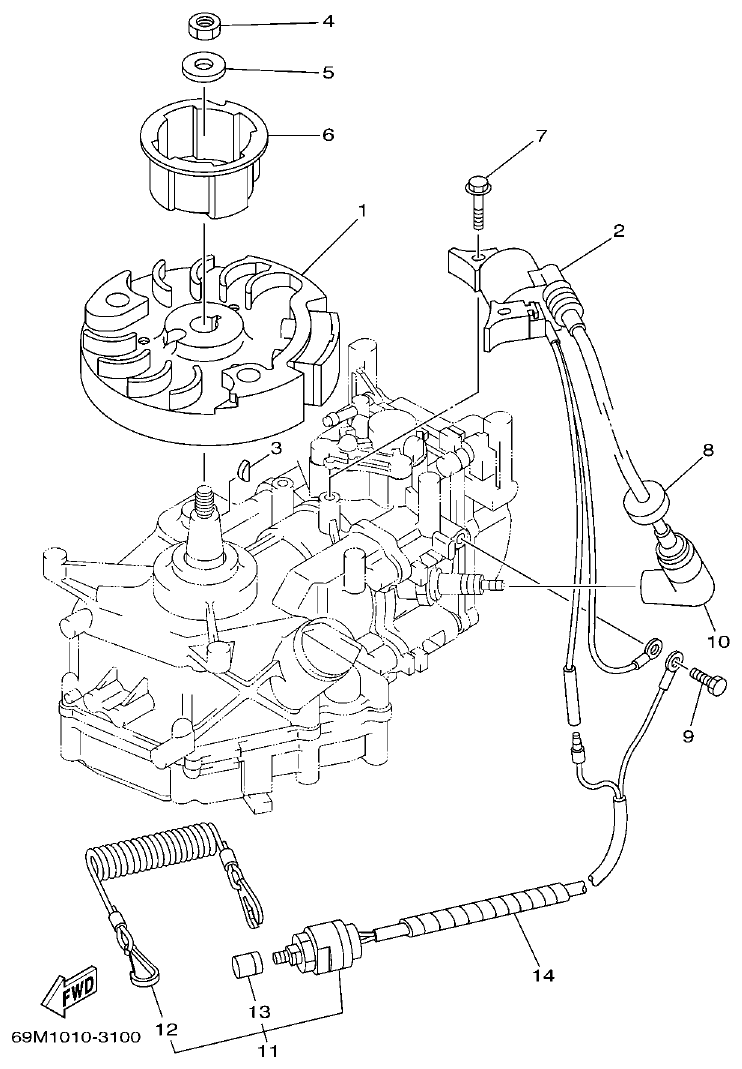 4
5
6
7
1
2
3
8
10
9
14
FWD
12
13
11
69M1010-3100