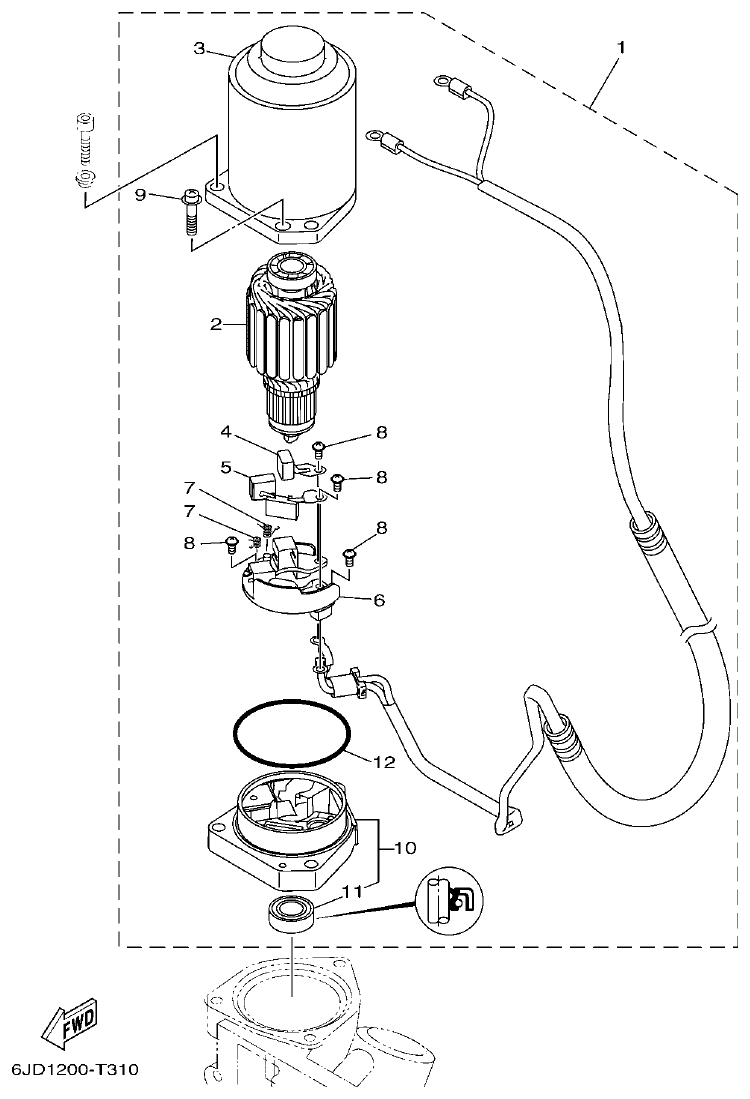 3
1
9
2
4
8
5
8
7
7
8
8
6
12
10
11
FWD
6JD1200-T310