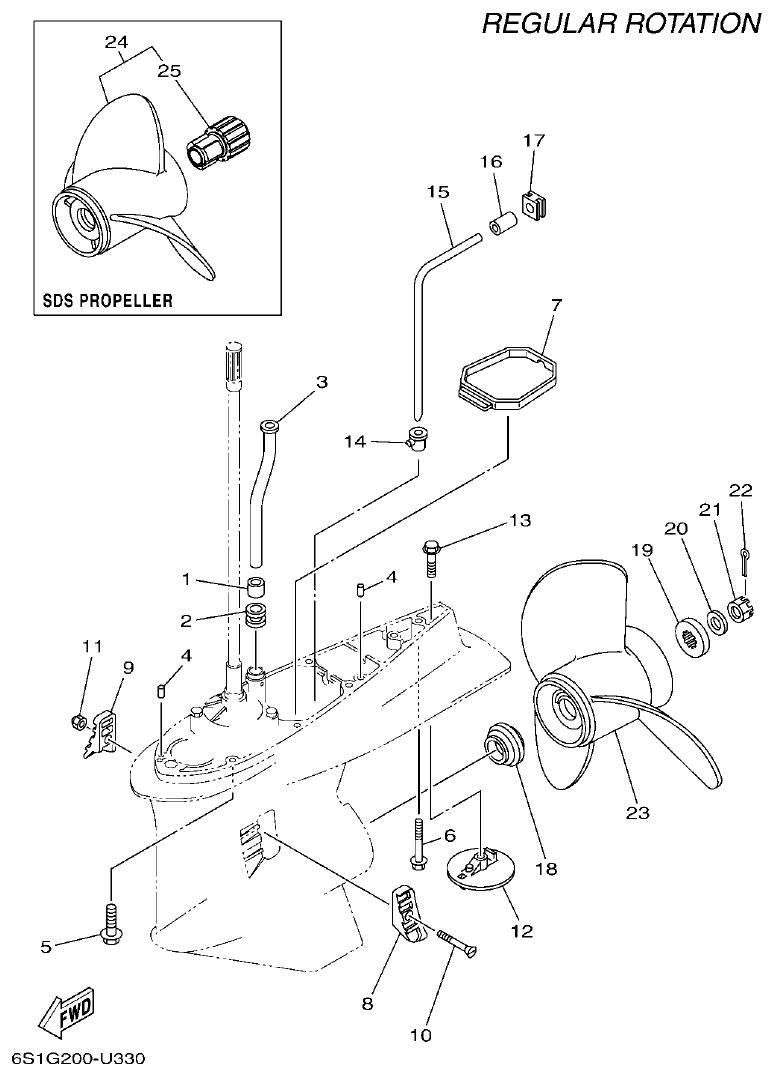 REGULAR ROTATION

24
25
SDS PROPELLER

17
16
15
7
3
14
13
22
21
20
19
1
4
2
11
9
4
23
18
6
12
5
8
10
FWD
6S1G200-U330