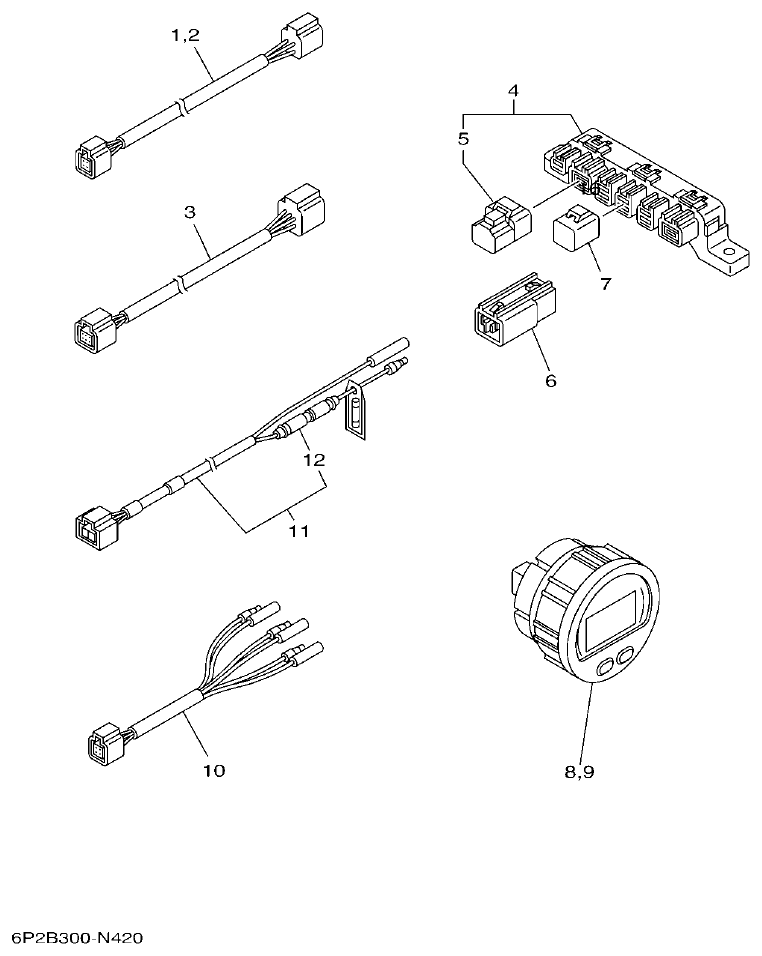 1,2

4

5

3

7

6

12

11

10

8,9

6P2B300-N420