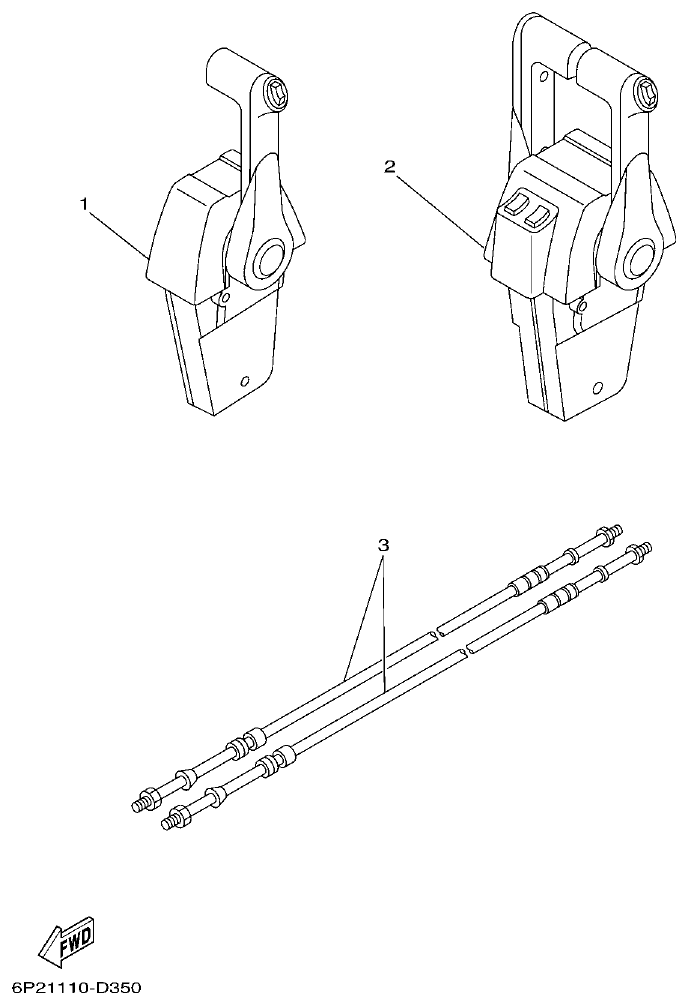 1

2

3

FWD

6P21110-D350