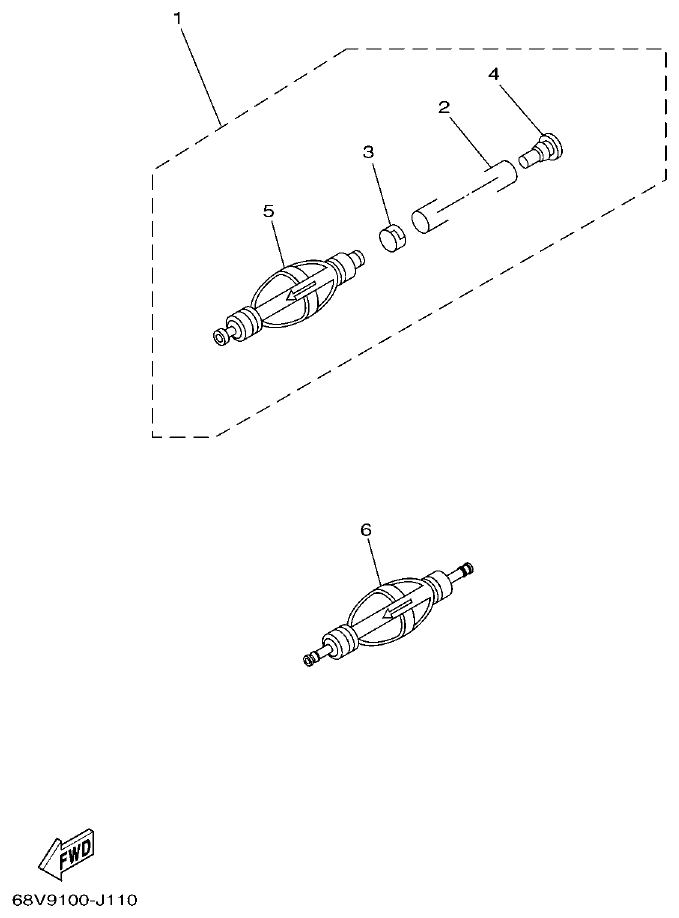 1
4
2
3
5
6
FWD
68V9100-J110