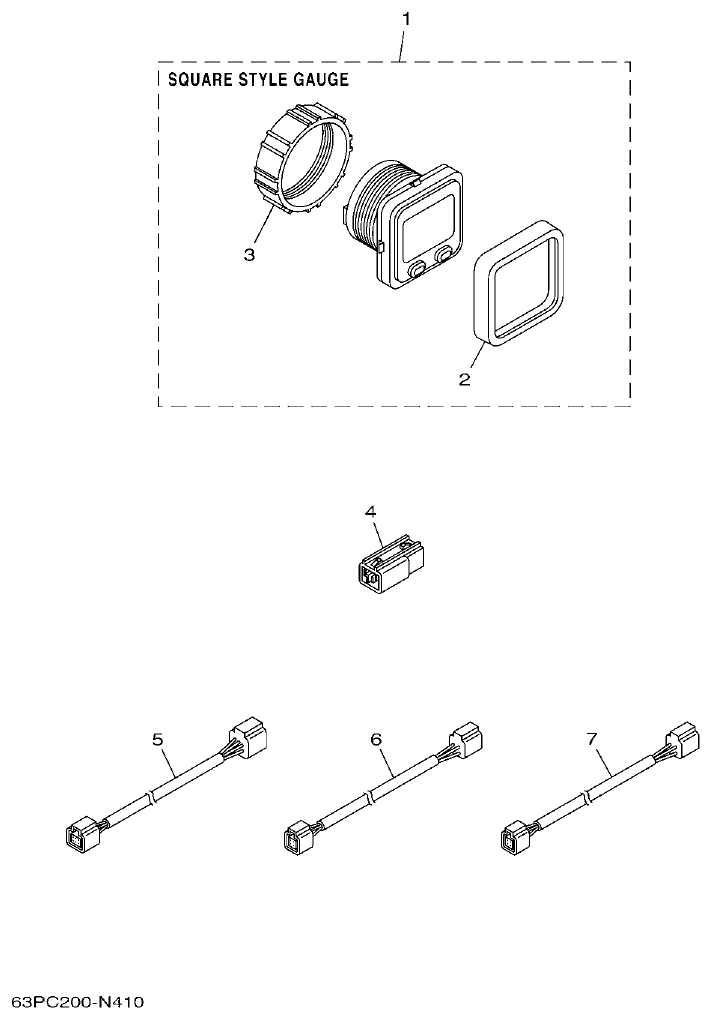 1

SQUARE STYLE GAUGE

3

2

4

5

6

7

63PC200-N410