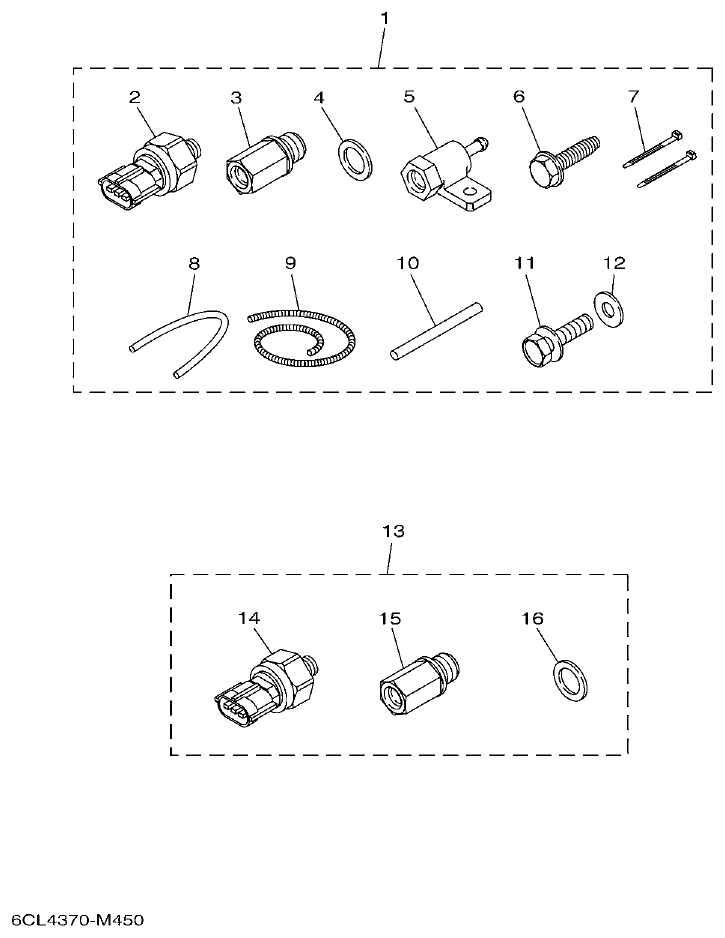 1

2 3 4 5 6 7

8 9 10 11 12

13

14 15 16

6CL4370-M450