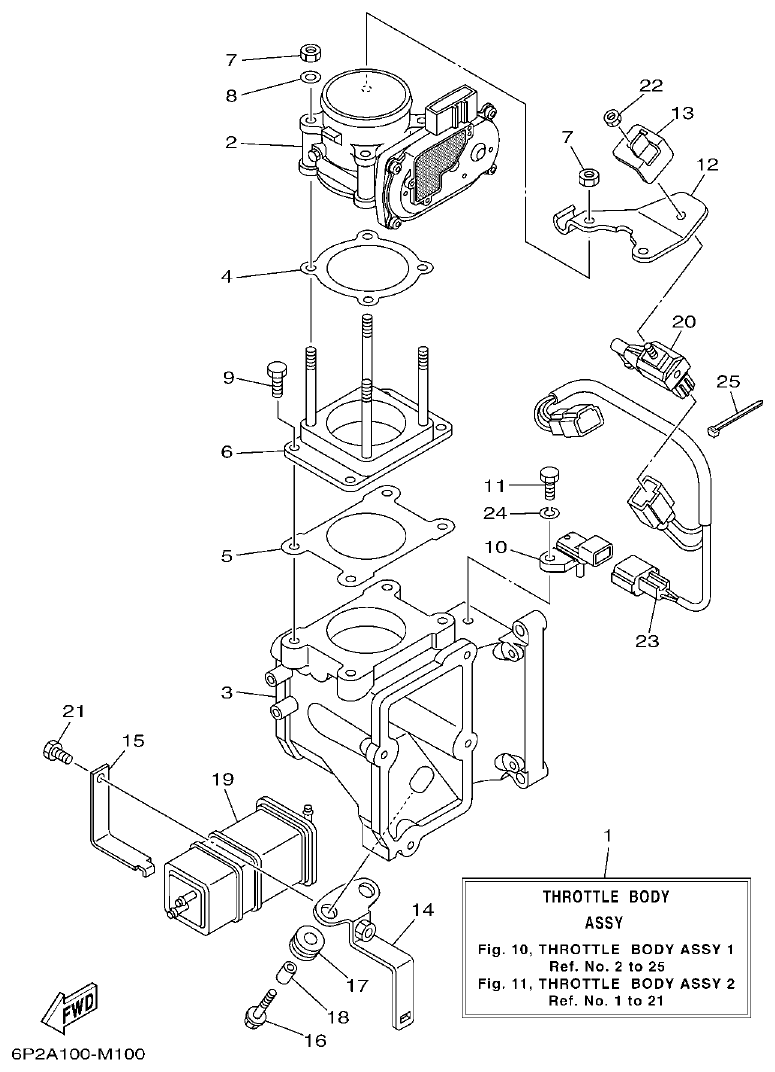 7
8
2
22
13
7
12
4
20
9
25
6
11
24
10
5
23
3
21
15
19
1
THROTTLE BODY ASSY
Fig. 10, THROTTLE BODY ASSY 1
Ref. No. 2 to 25
Fig. 11, THROTTLE BODY ASSY 2
Ref. No. 1 to 21
14
17
18
16
FWD
6P2A100-M100