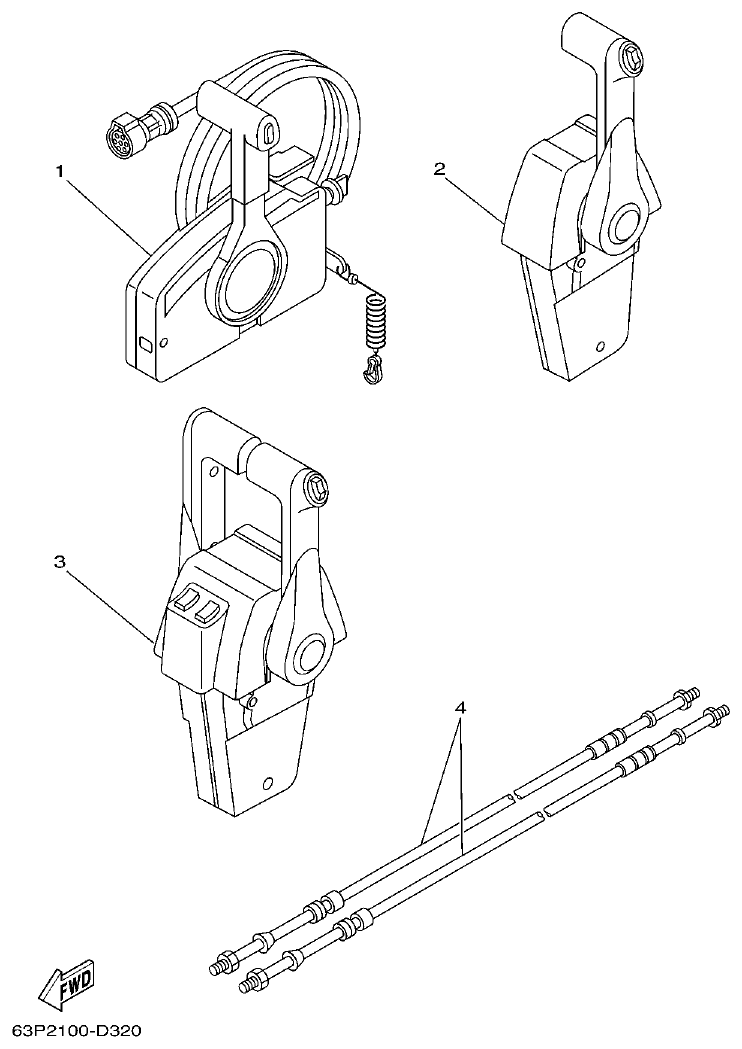 1
2
3
4
FWD
63P2100-D320